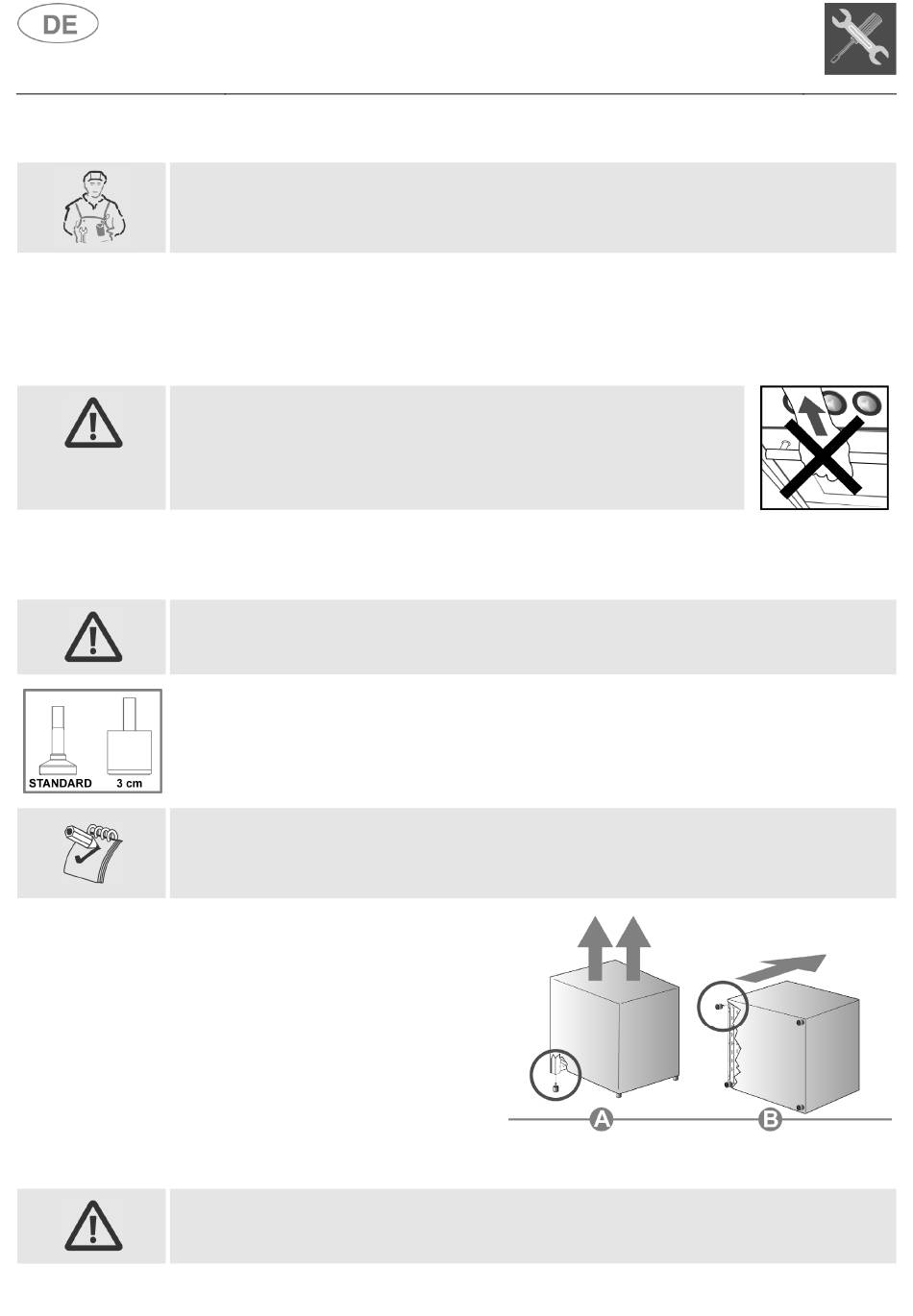 DE

STANDARD
3 cm

A
B