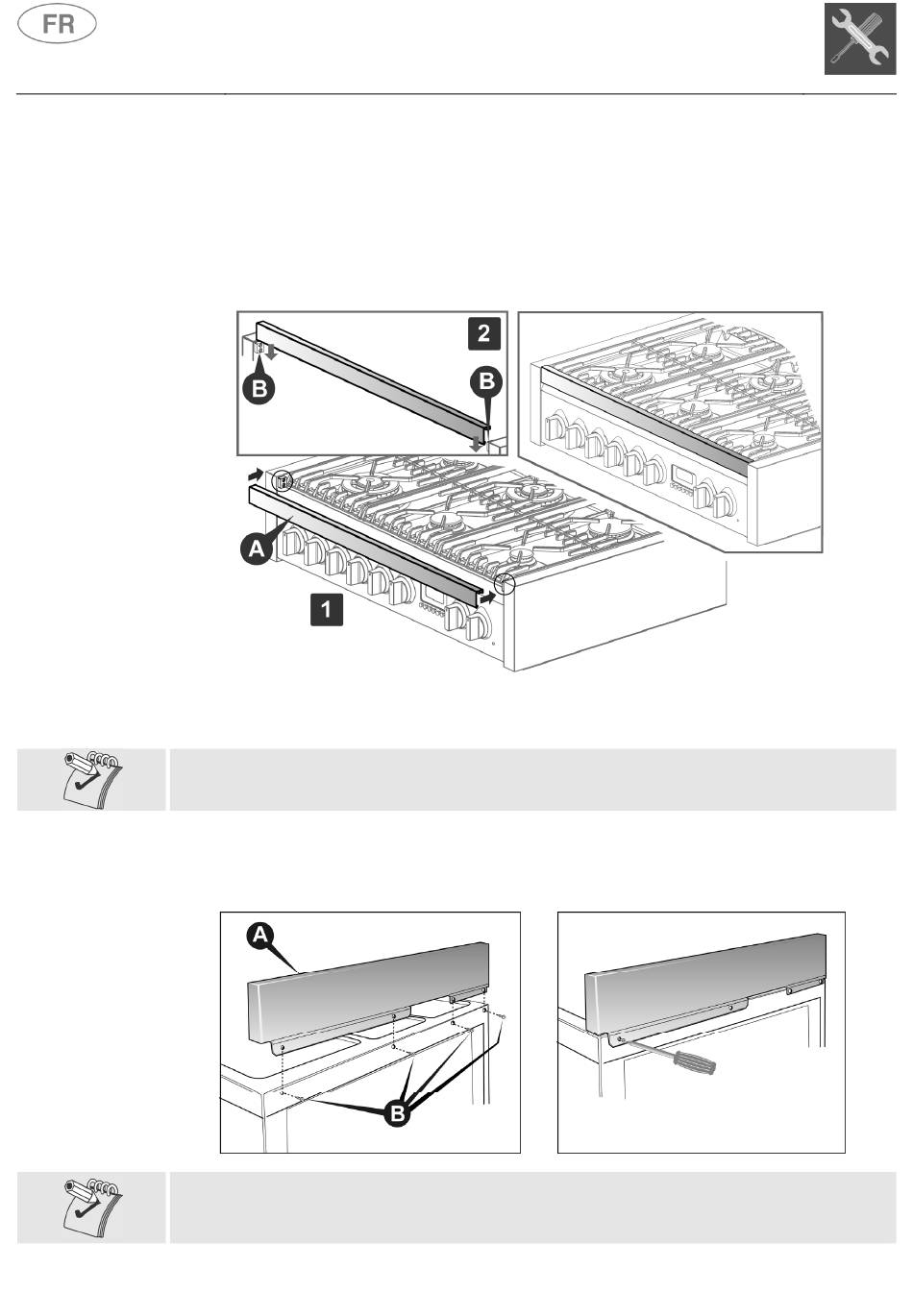 FR

2

B

B

A

1

A

B