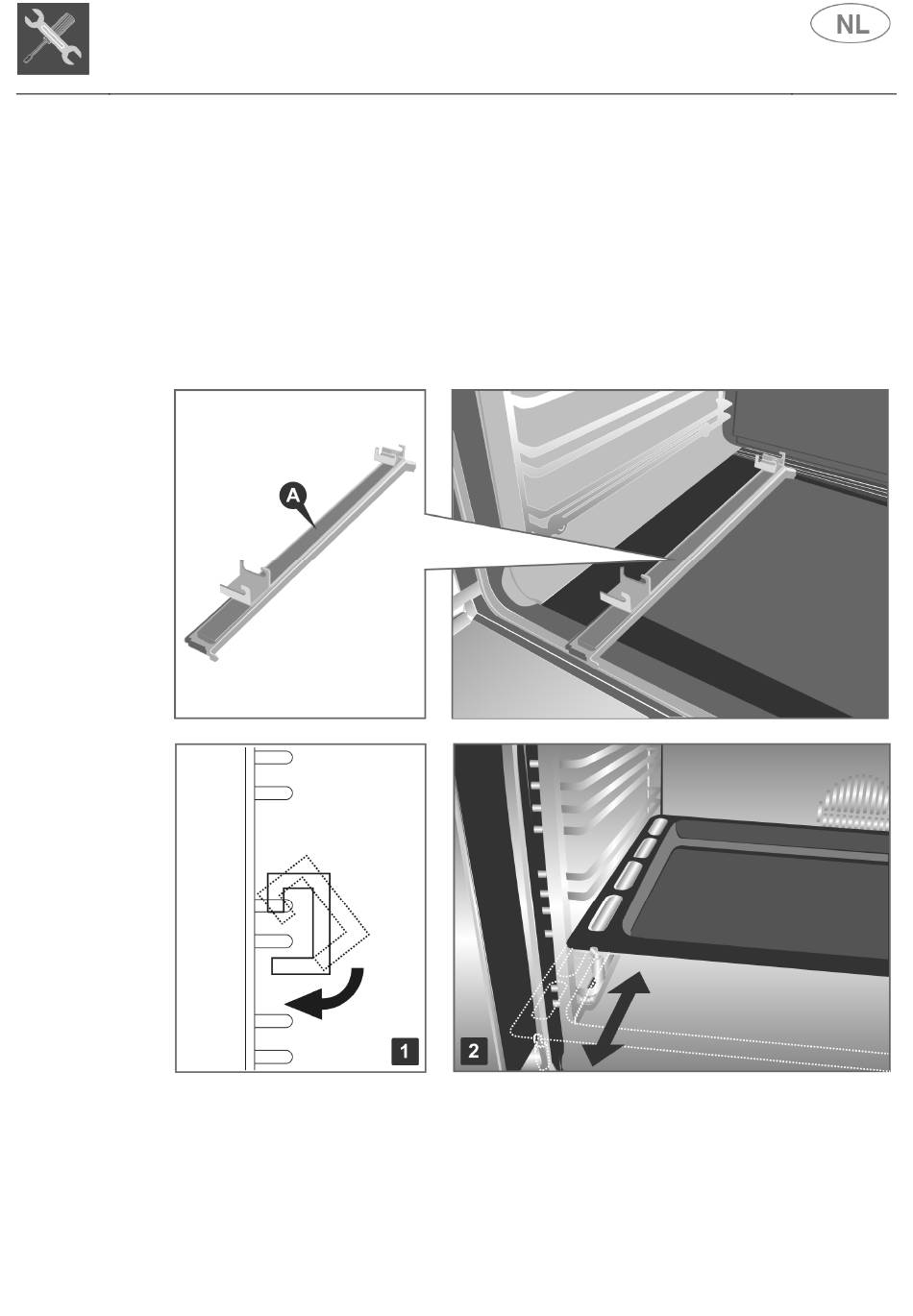 NL

A

1

2