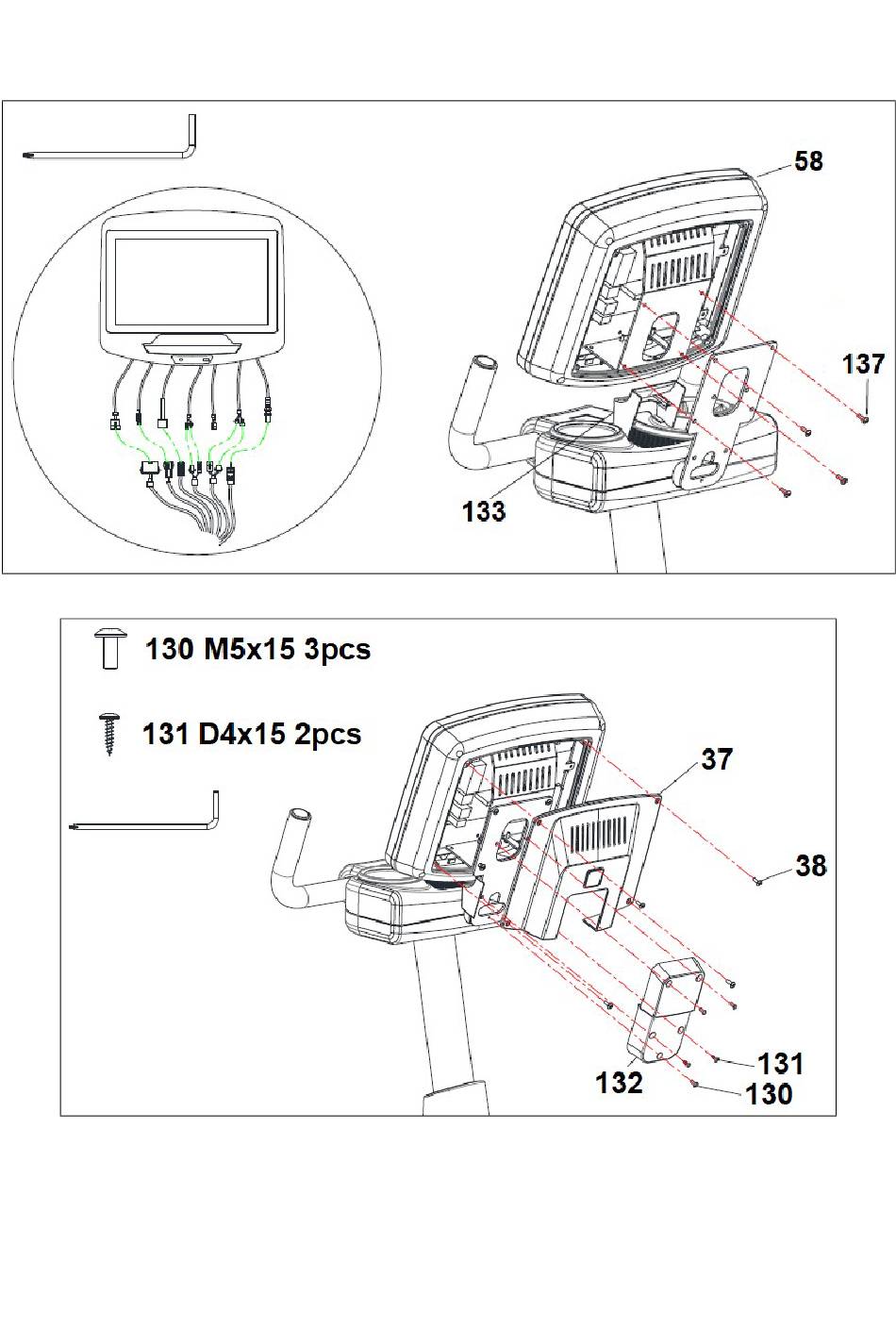 58

137

133

130 M5x15 3pcs

131 D4x15 2pcs

37

38

131

132

130