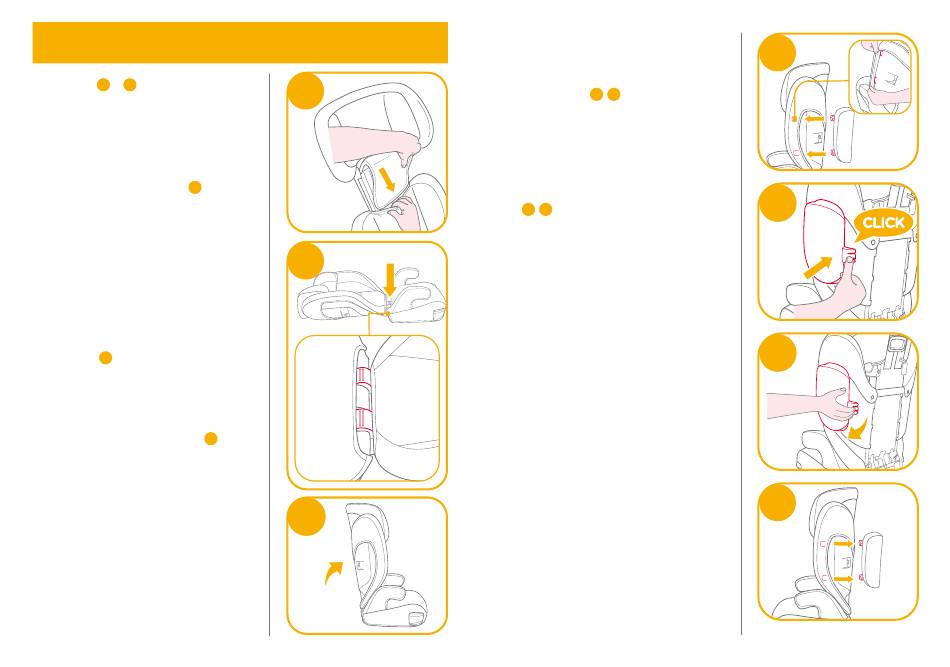 CLICK