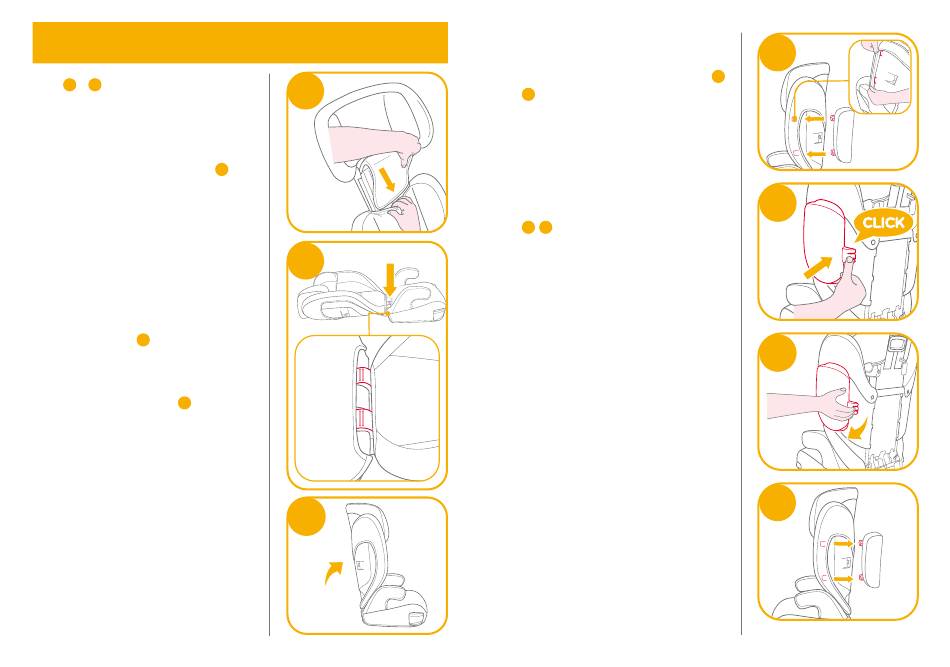 CLICK