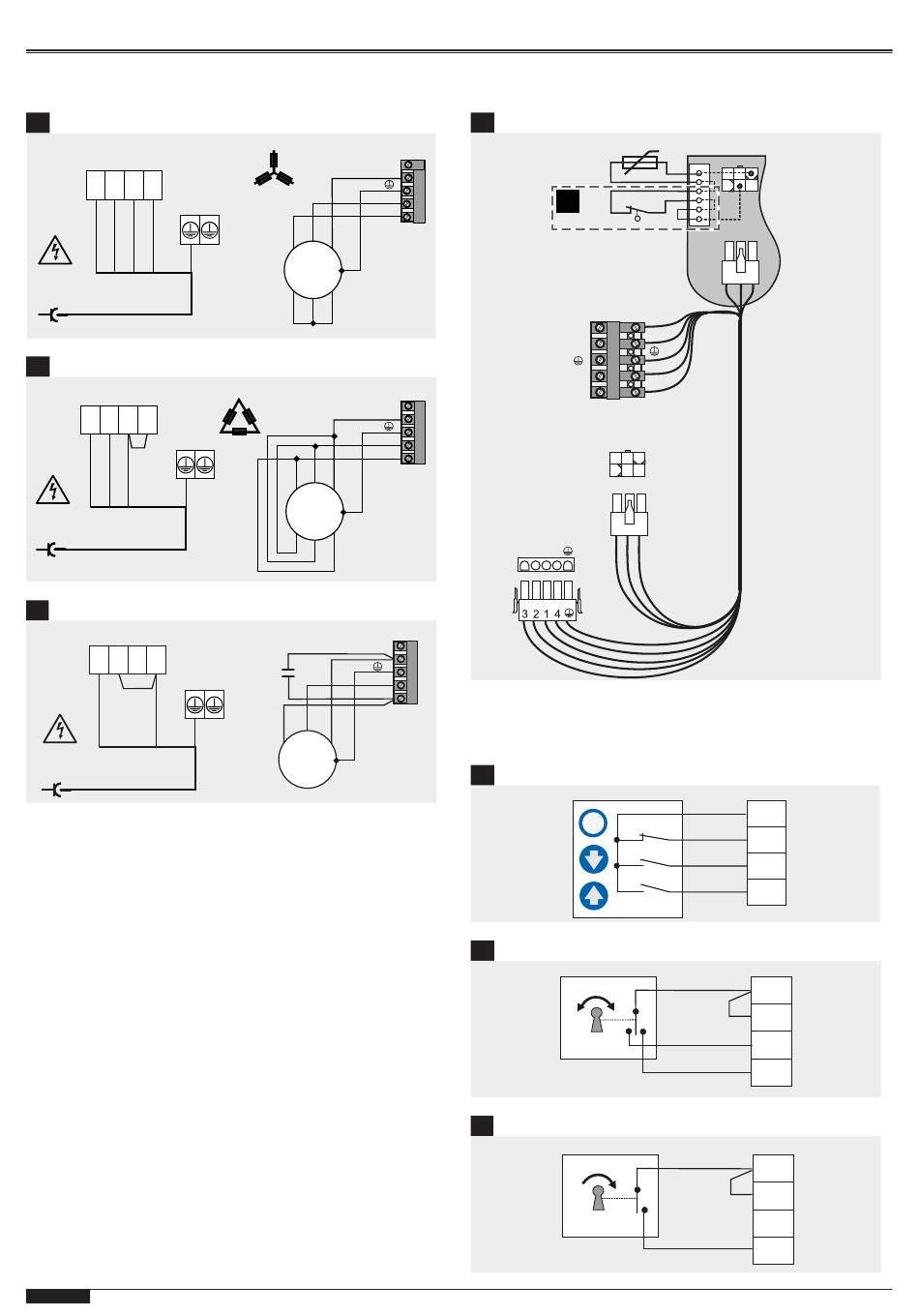 3 2 1 4