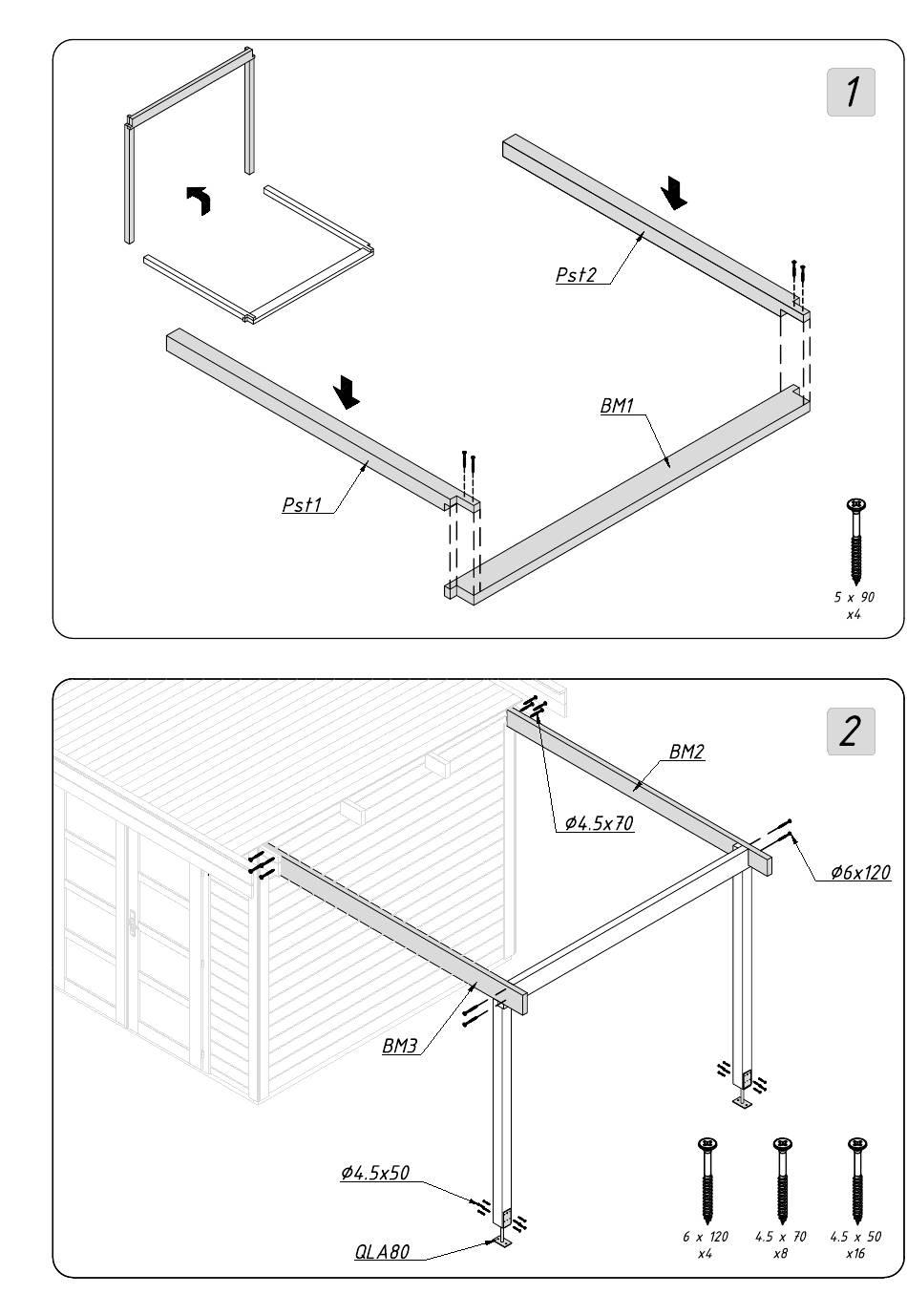 1

Pst2

BM1

Pst1

5 x 90
x4

2

BM2

Ø4.5x70

Ø6x120

BM3

Ø4.5x50

QLA80

6 x 120
x4

4.5 x 70
x8

4.5 x 50
x16