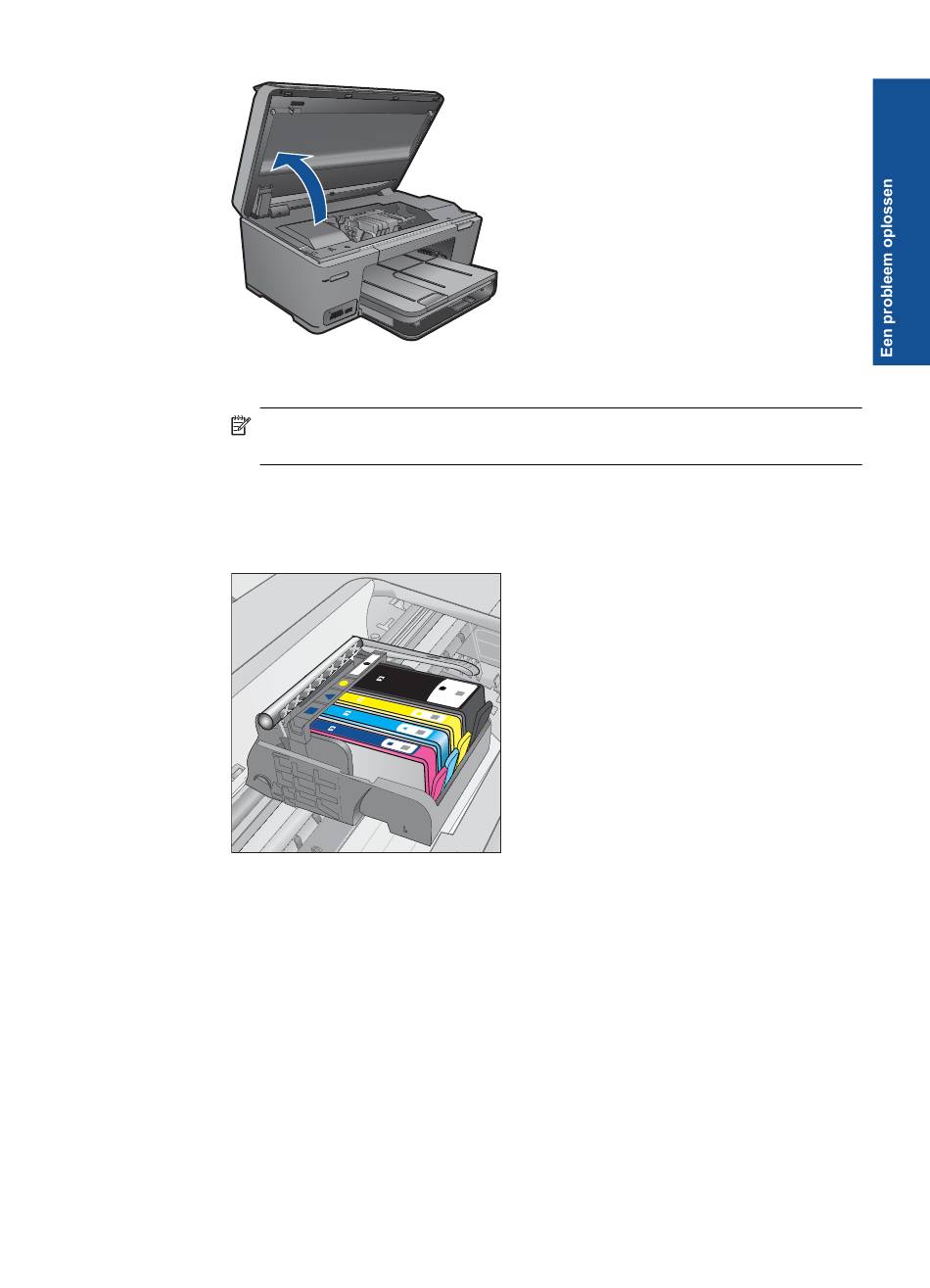 Een probleem oplossen