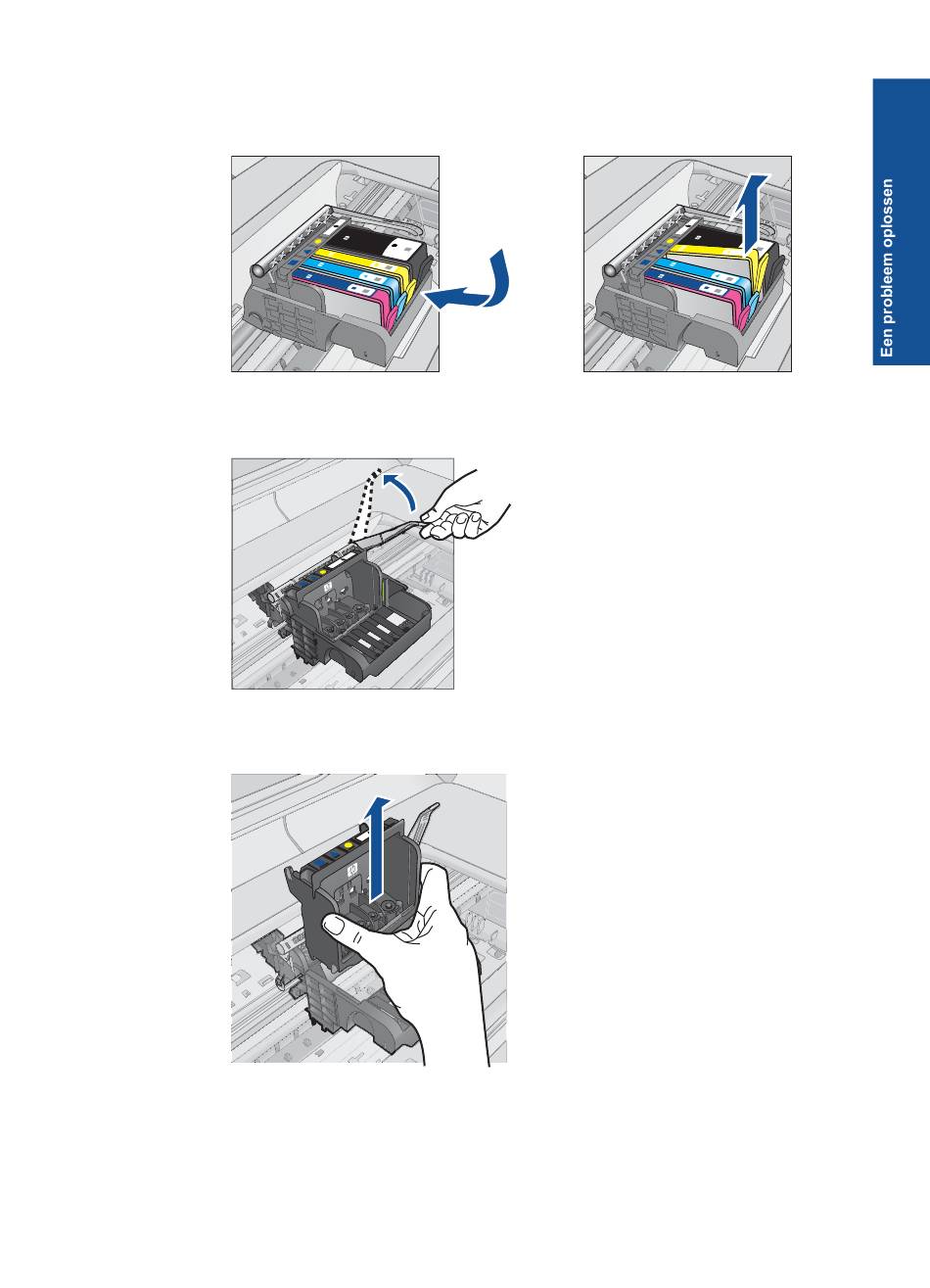 Een probleem oplossen