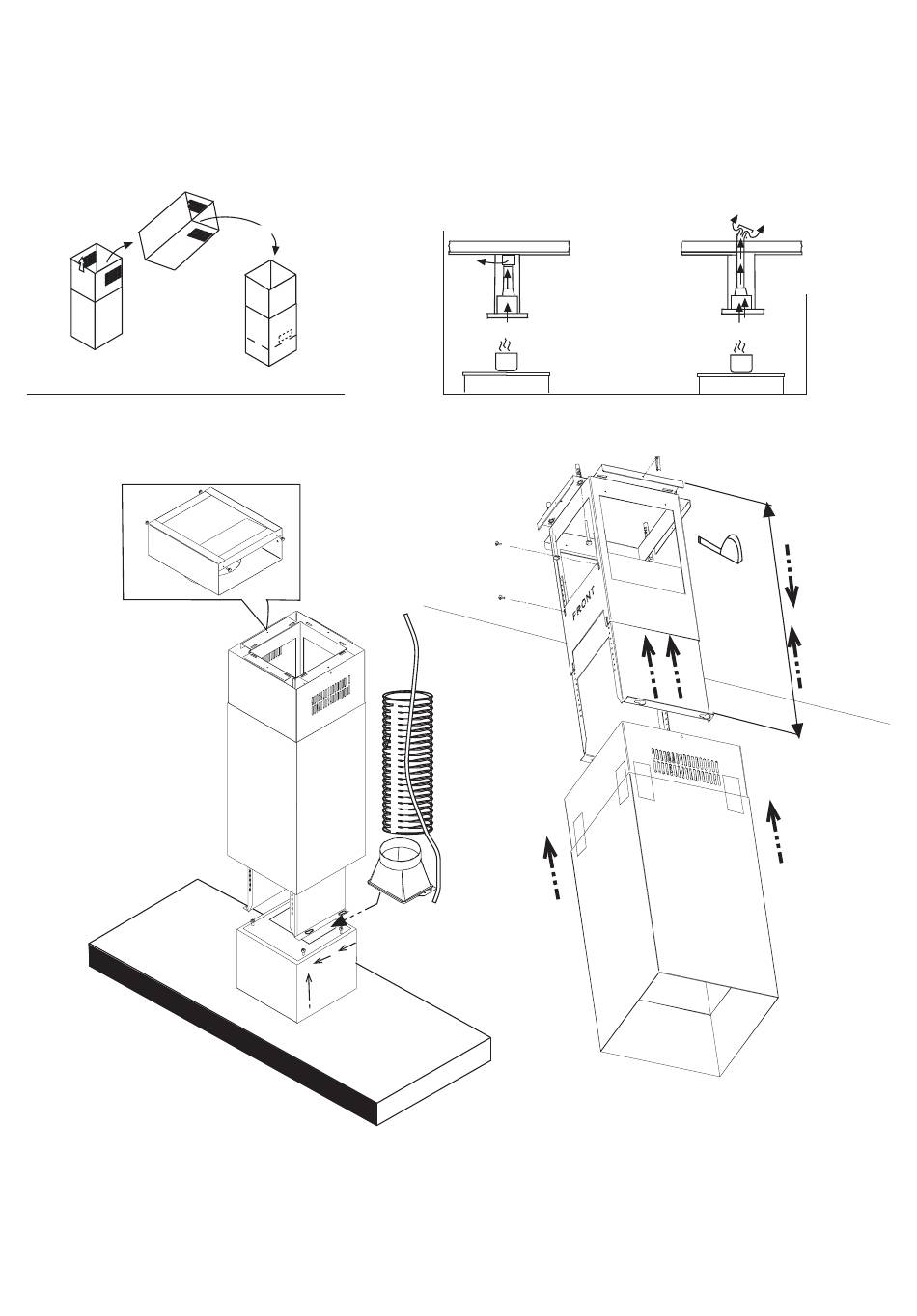 FRONT