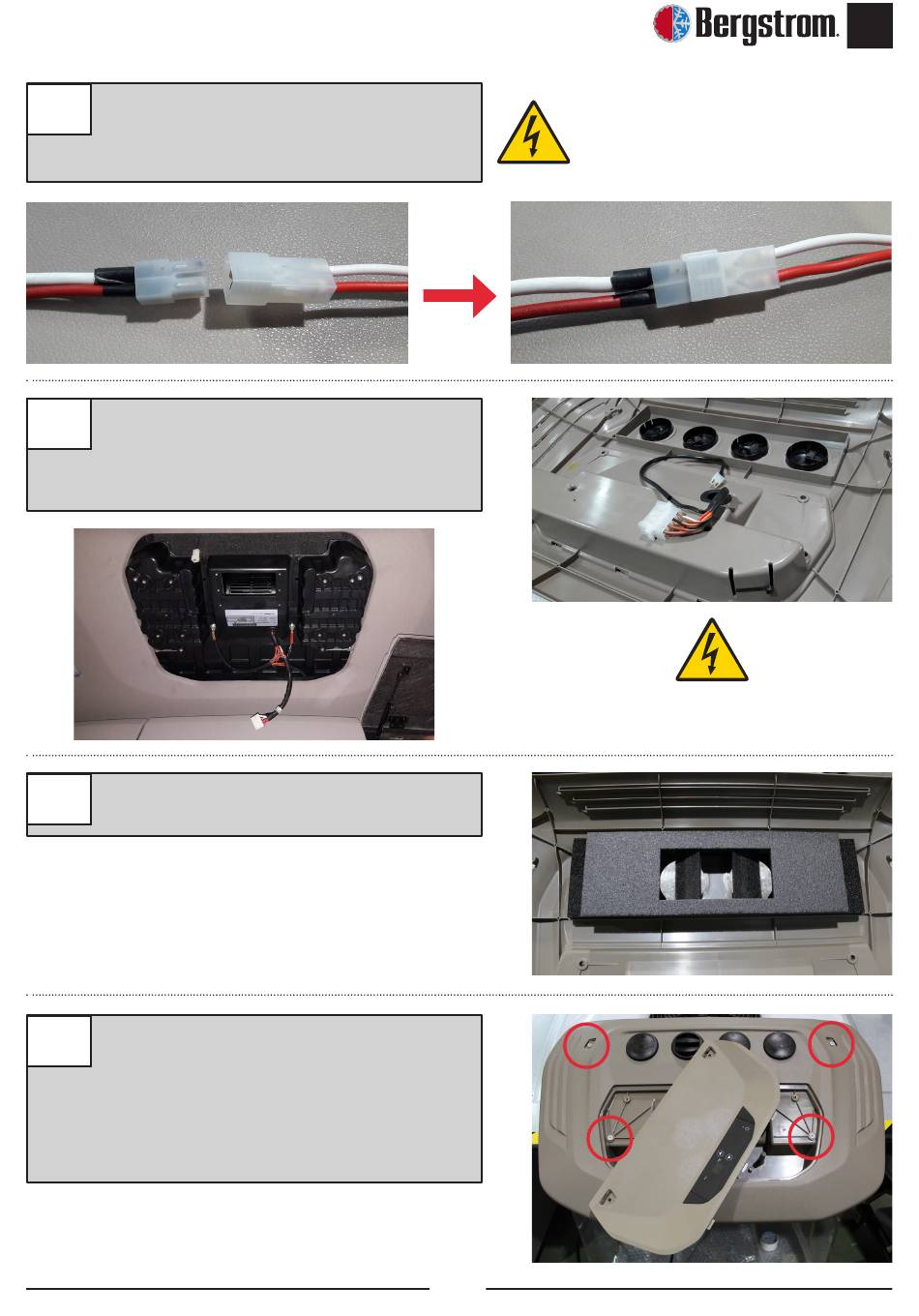 Bergstrom.