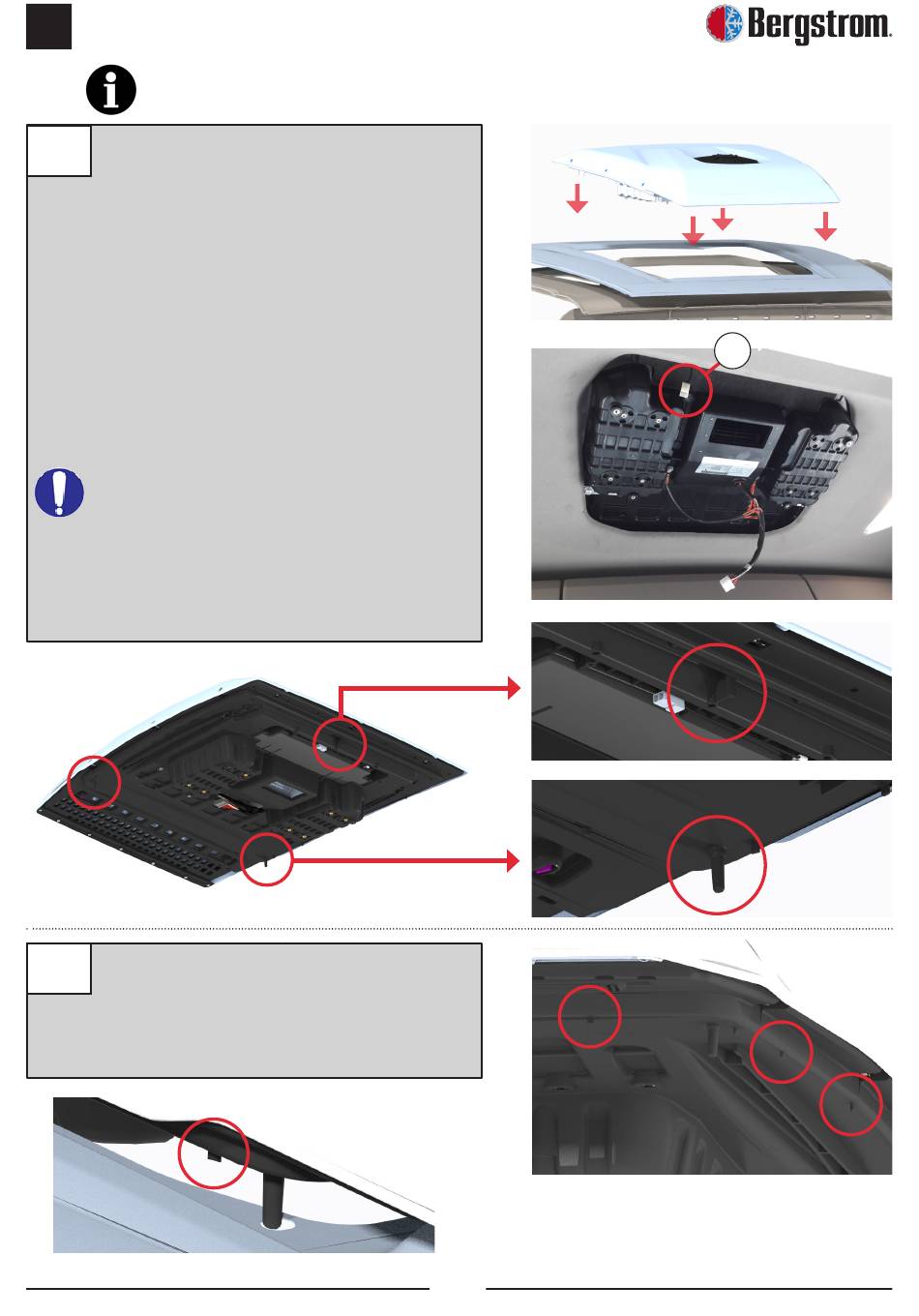 Bergstrom.