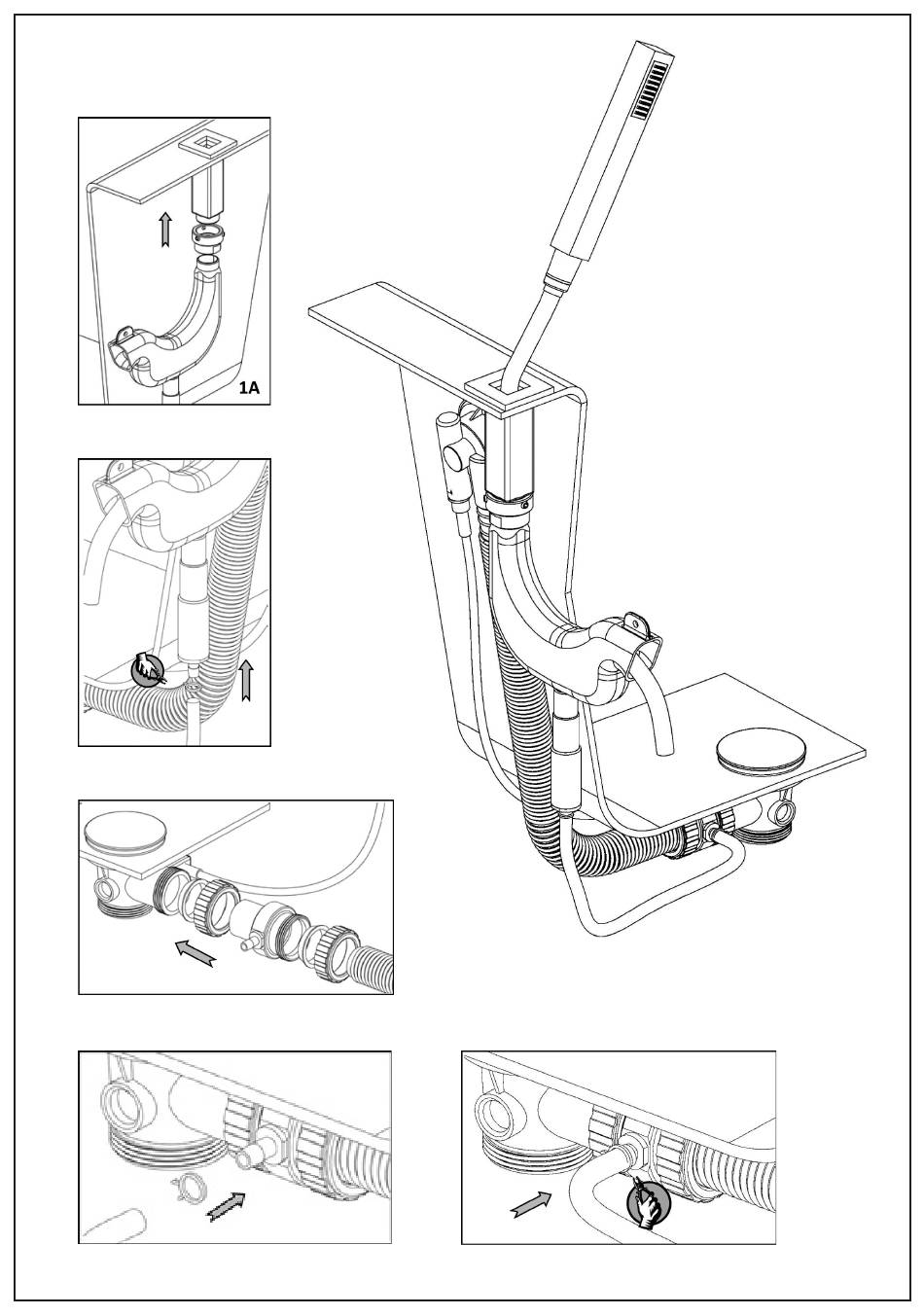 1A