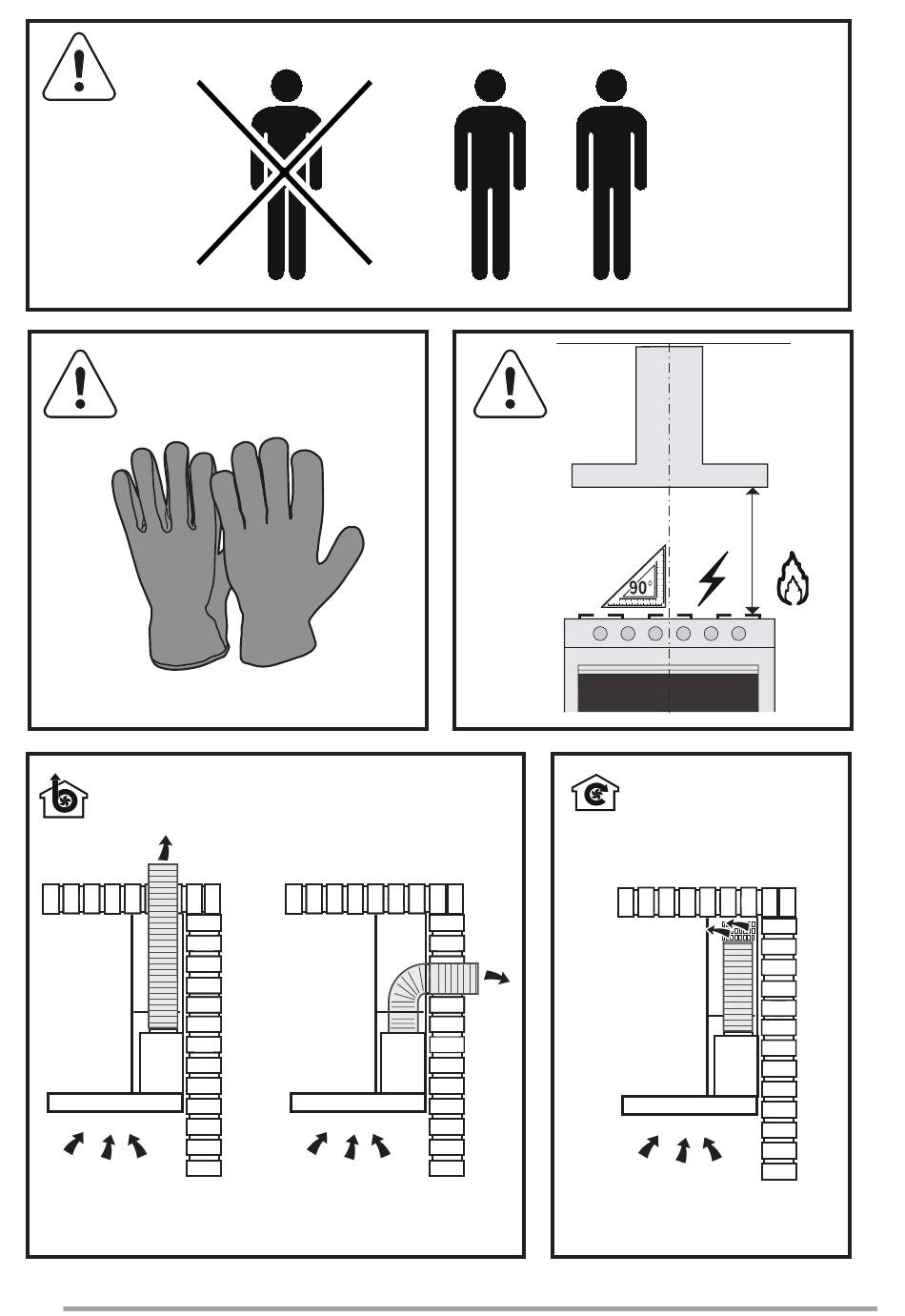 90°