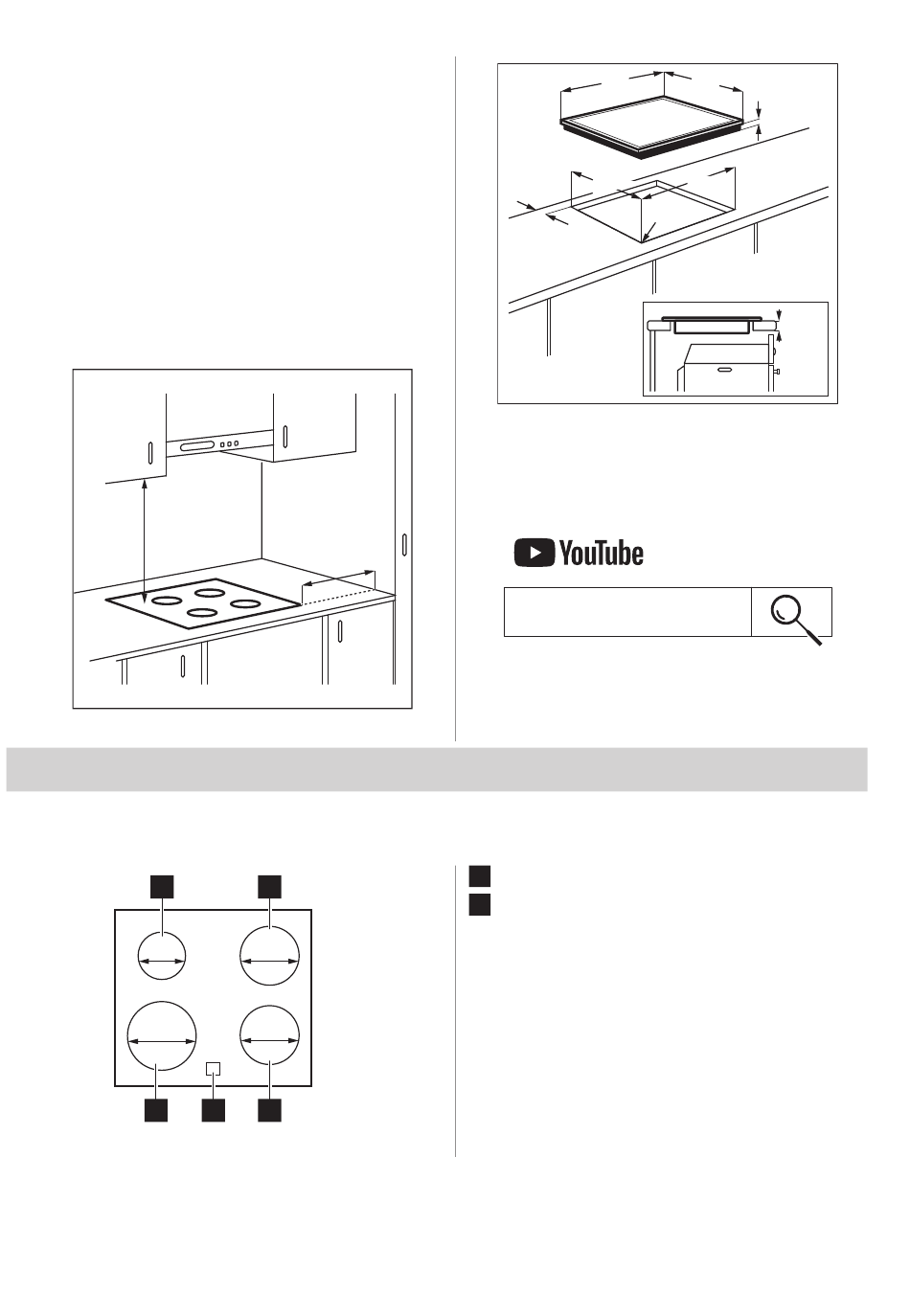 YouTube