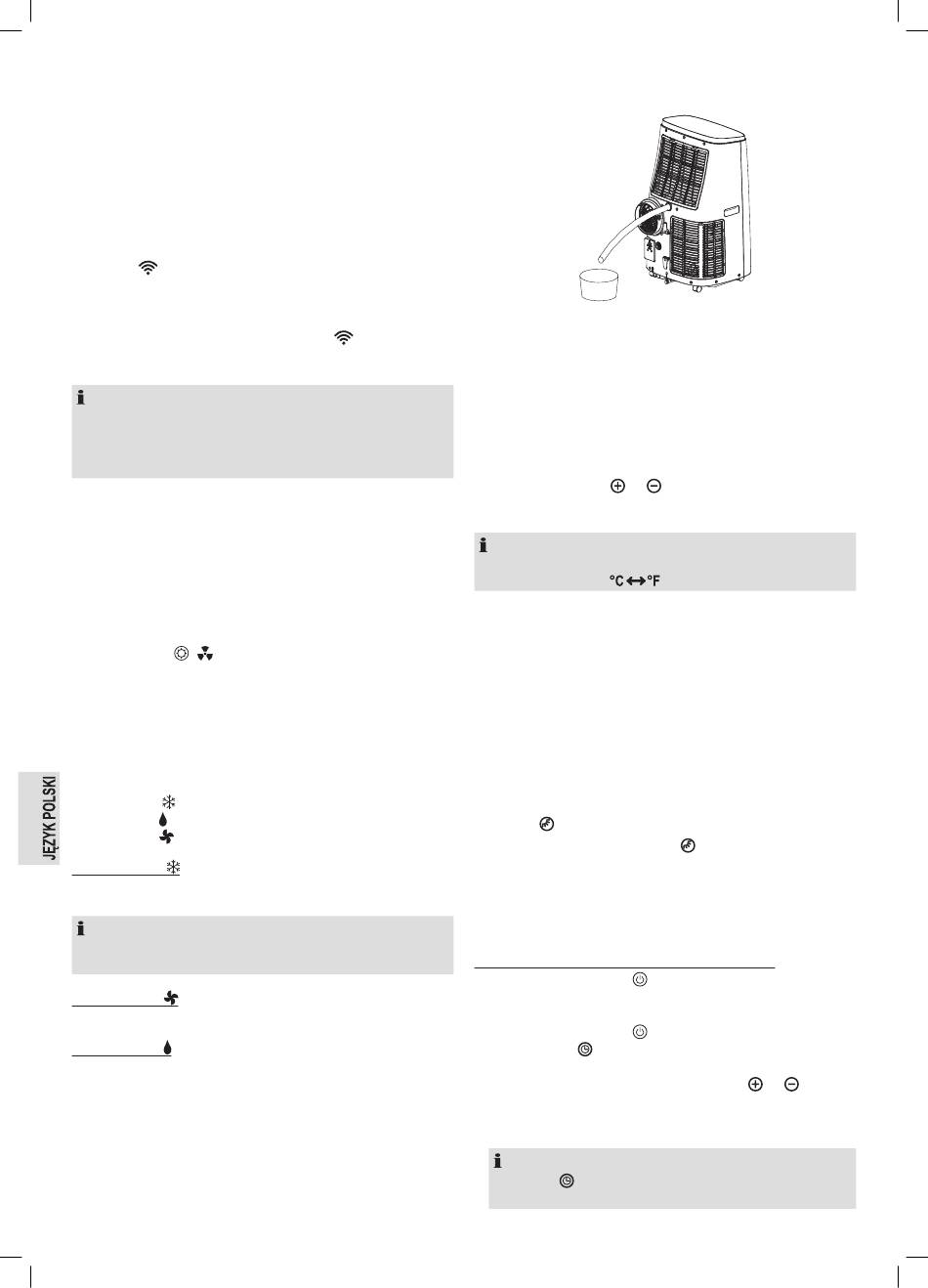 JĘZYK POLSKI

°C ↔ °F