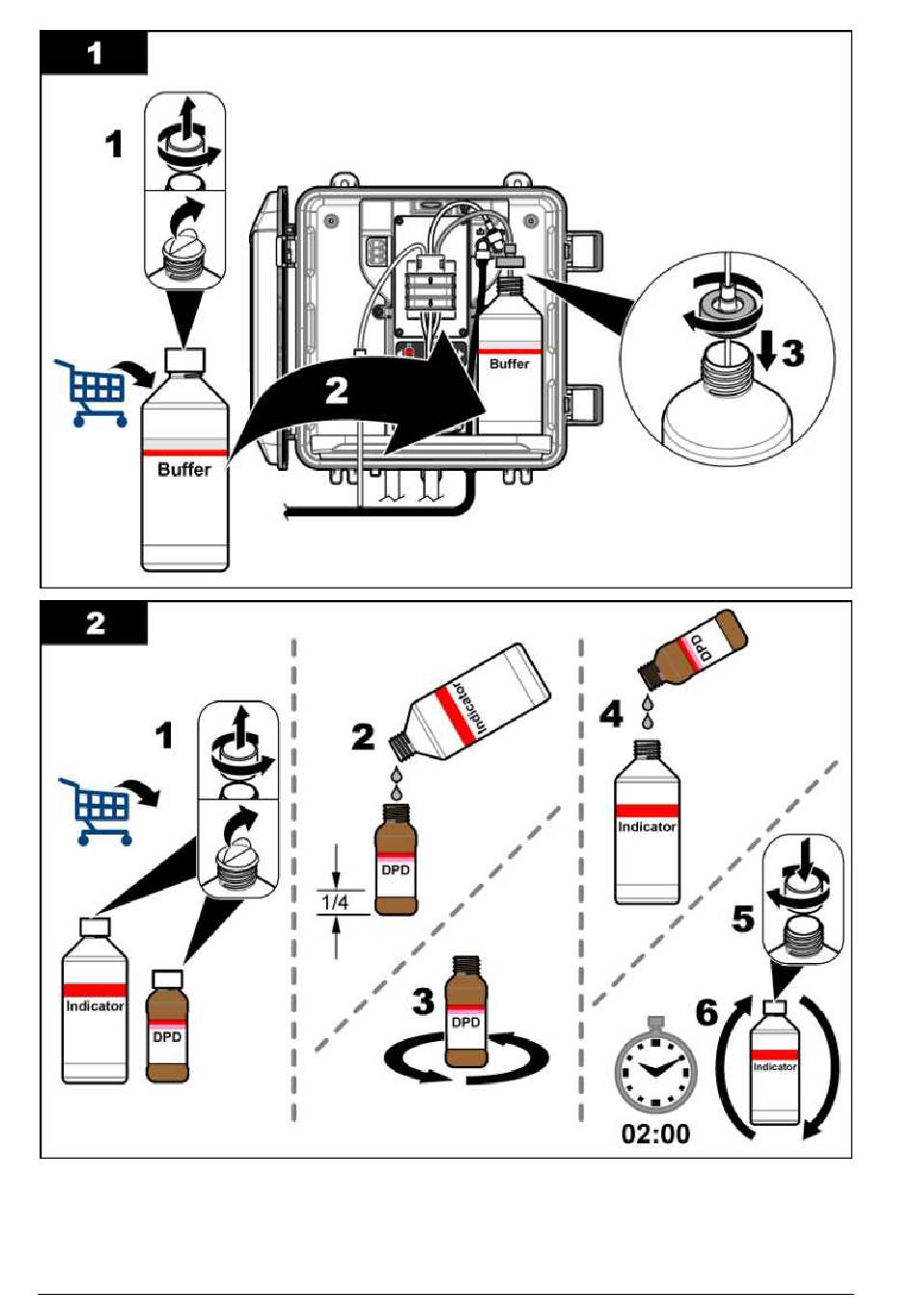 1

1

Buffer

2

Buffer

3

2

1

Indicator

DPD

2

Indicator

DPD

1/4

3

DPD

4

DPD

Indicator

5

6

Indicator

02:00