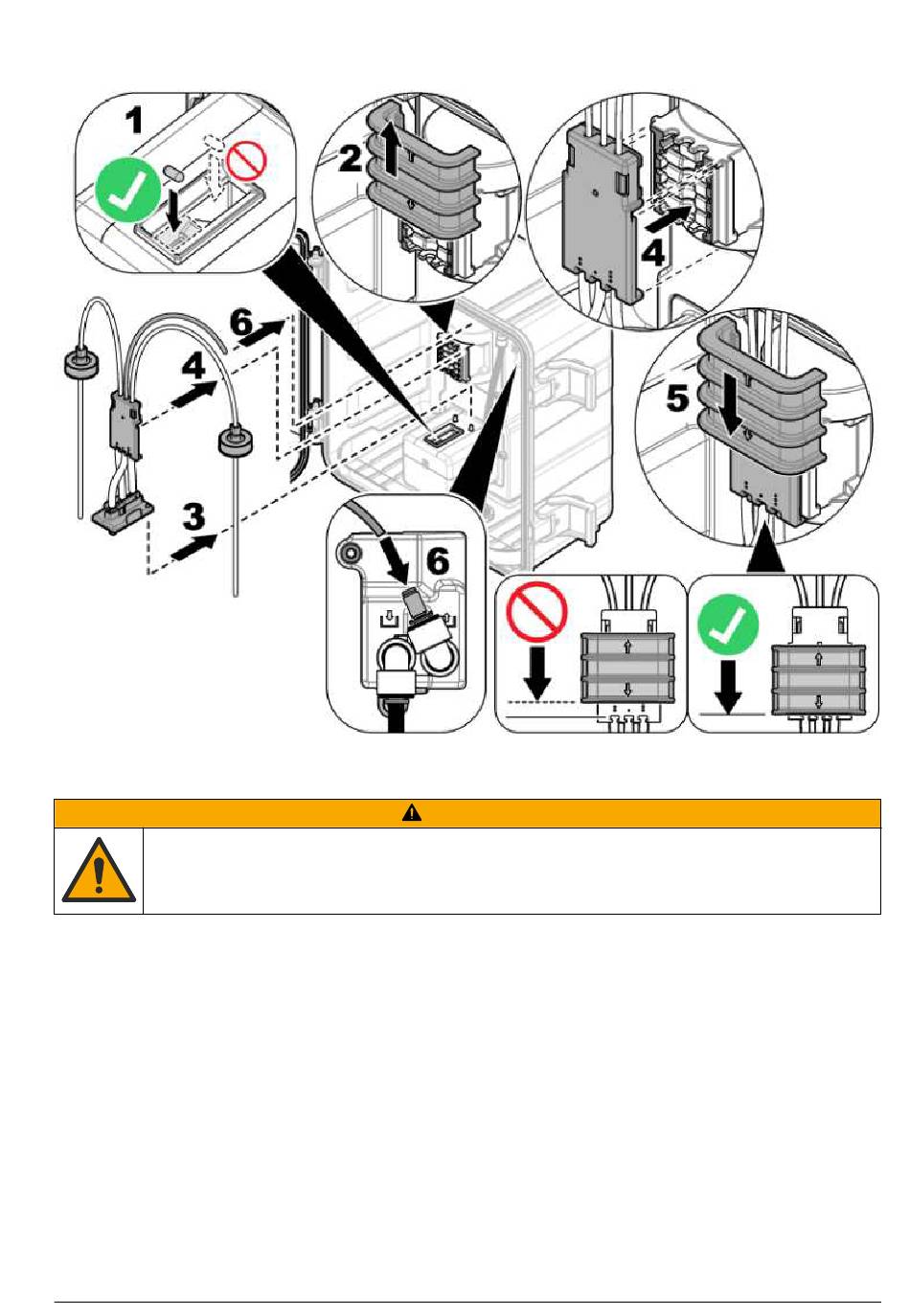 1

2

4

6

4

5

3

6