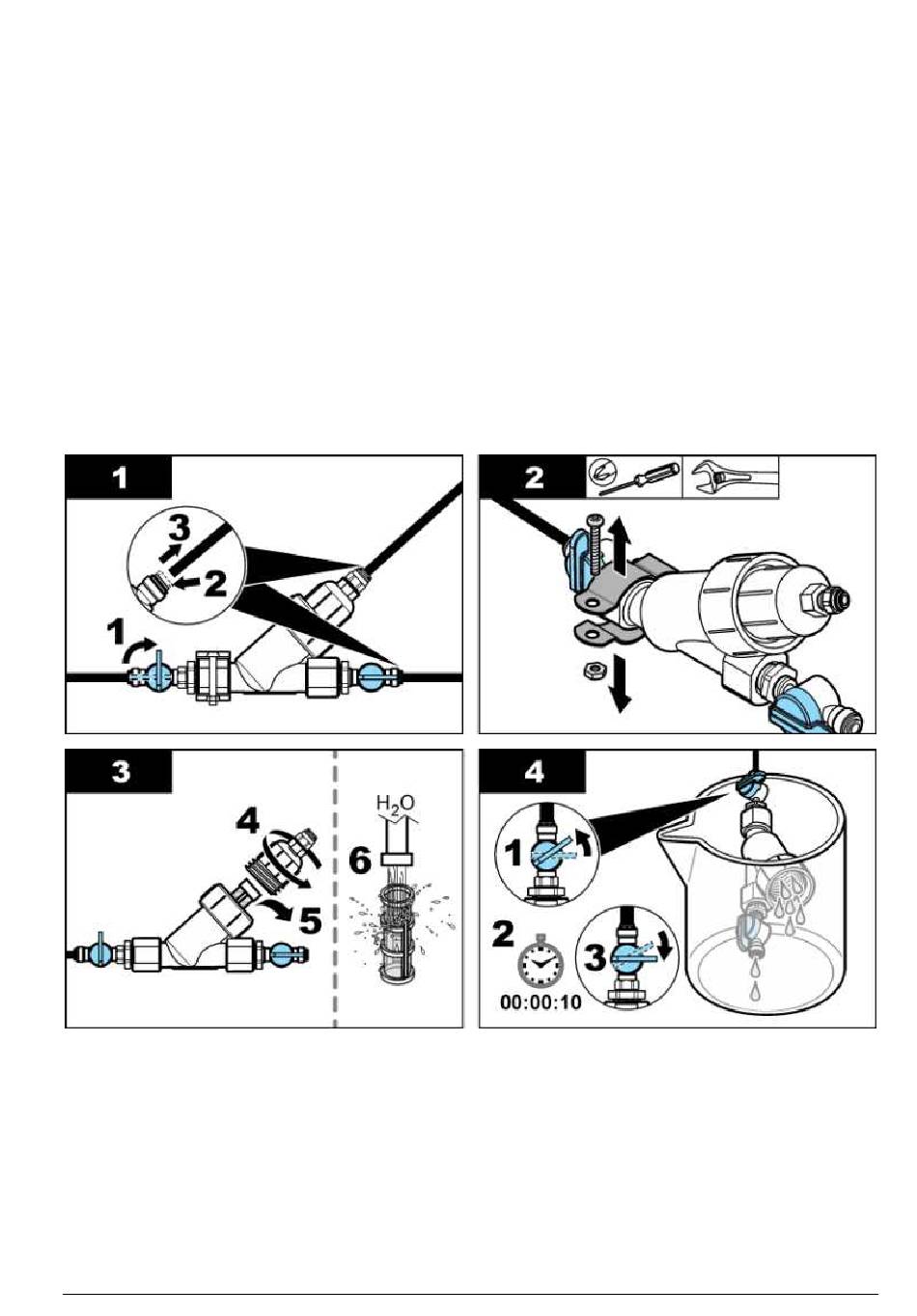 1

3

2

1

2

3

4

5

6

$H_2O$

4

1

2

3

00:00:10