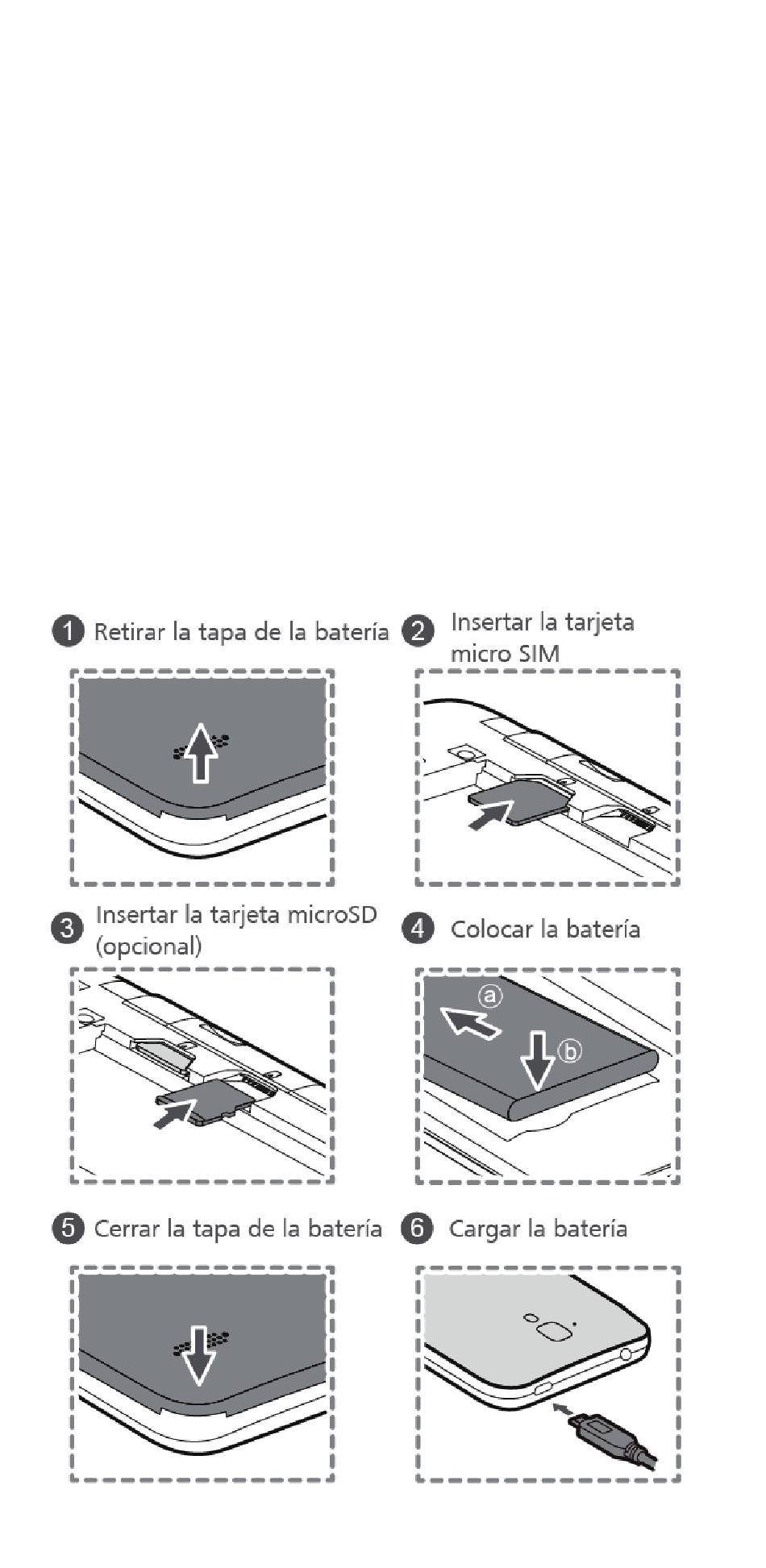 1 Retirar la tapa de la batería

2 Insertar la tarjeta micro SIM

3 Insertar la tarjeta microSD (opcional)

4 Colocar la batería

a

b

5 Cerrar la tapa de la batería

6 Cargar la batería