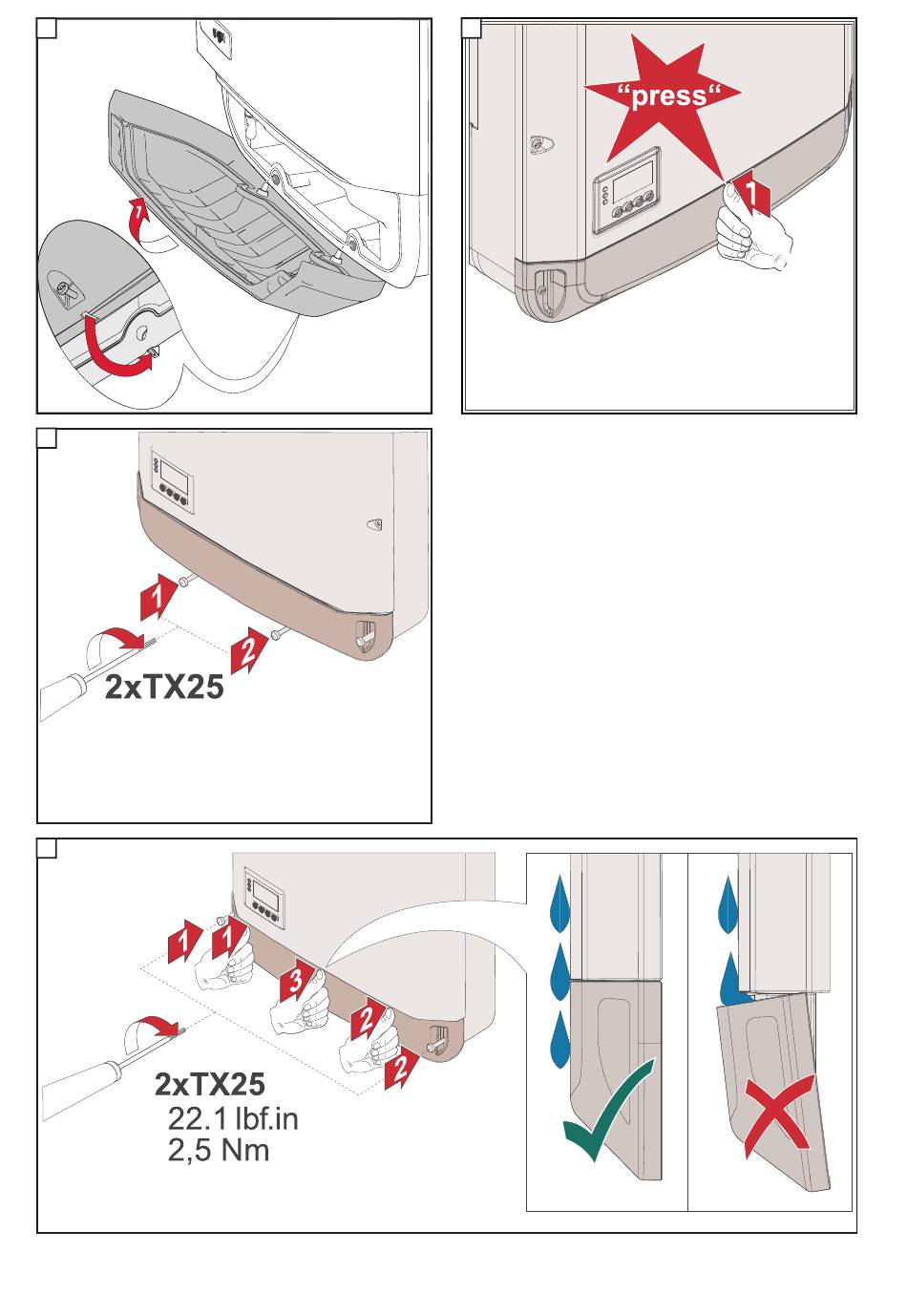 1

"press"

1

1

2

2xTX25

1

1

3

2

2

2xTX25
22.1 lbf.in
2,5 Nm