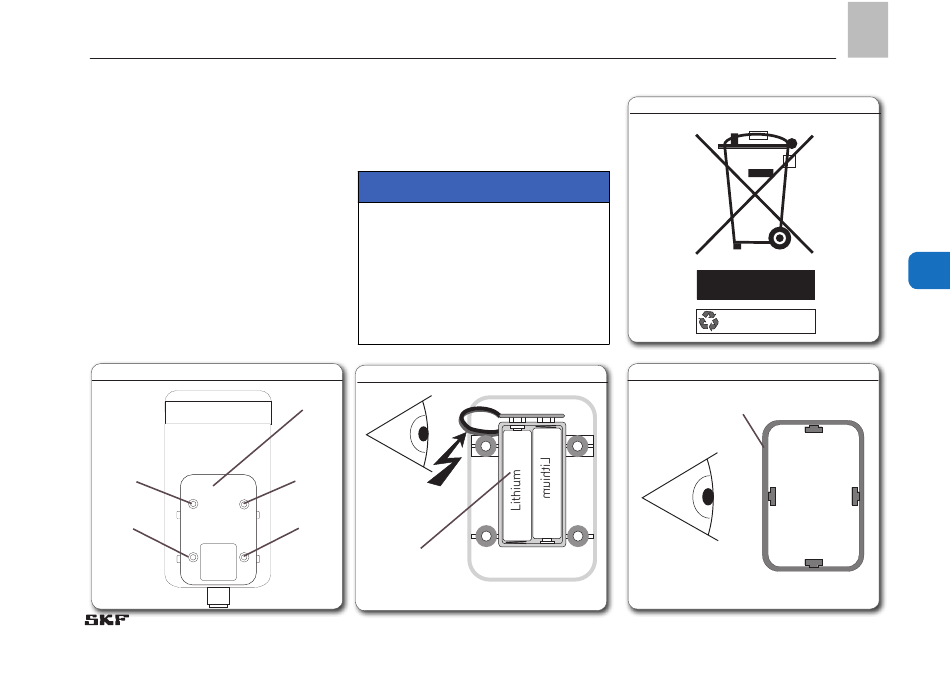 Lithium

Lithium

SKF