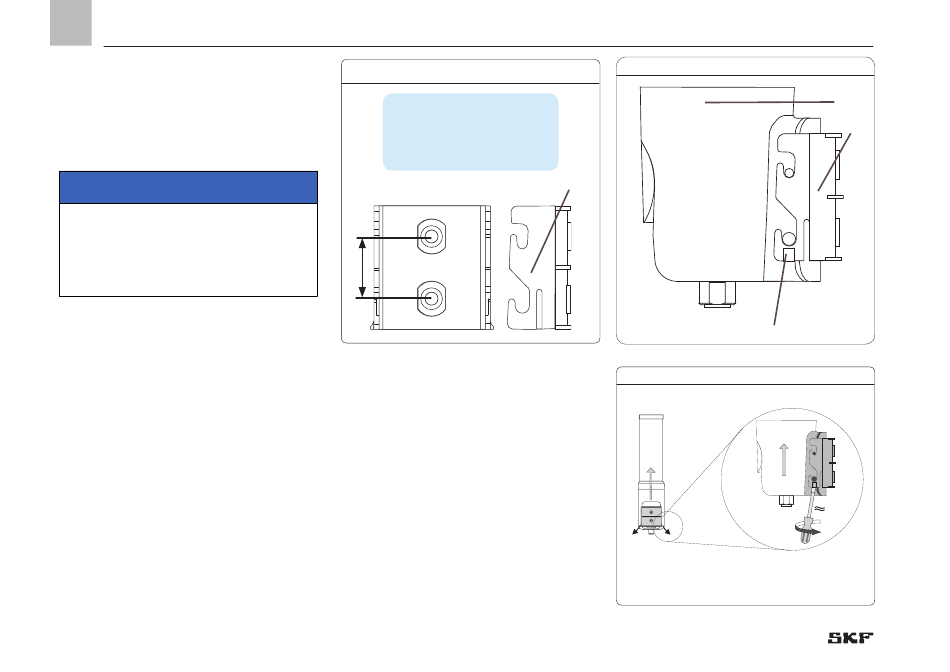 SKF