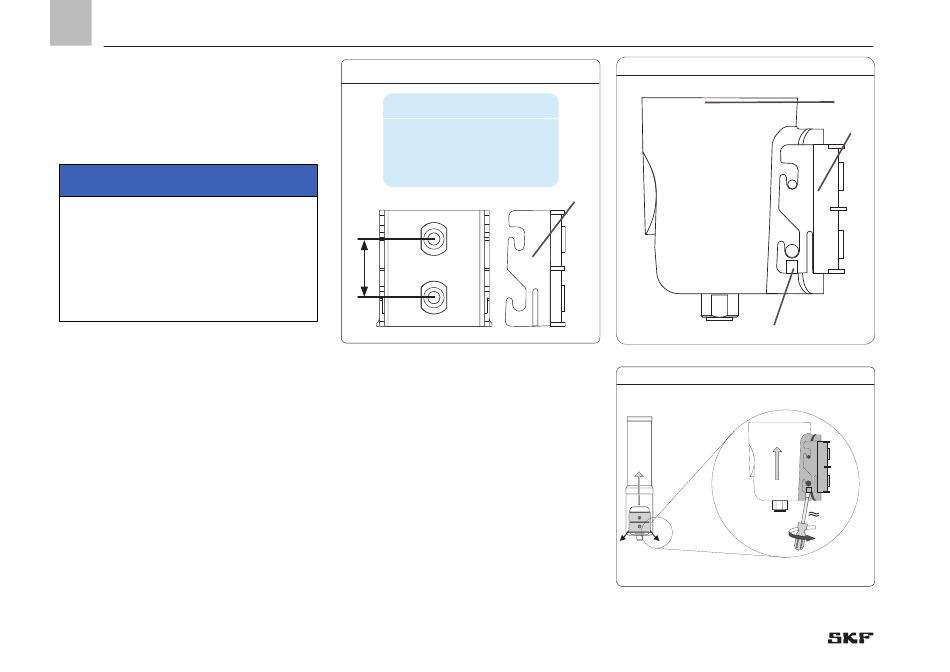 SKF