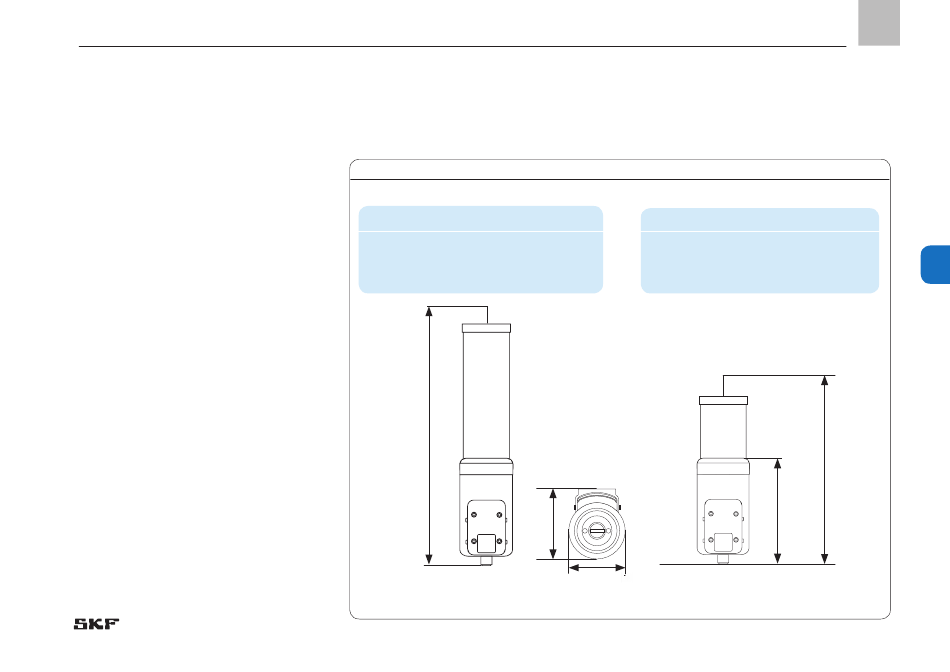 SKF