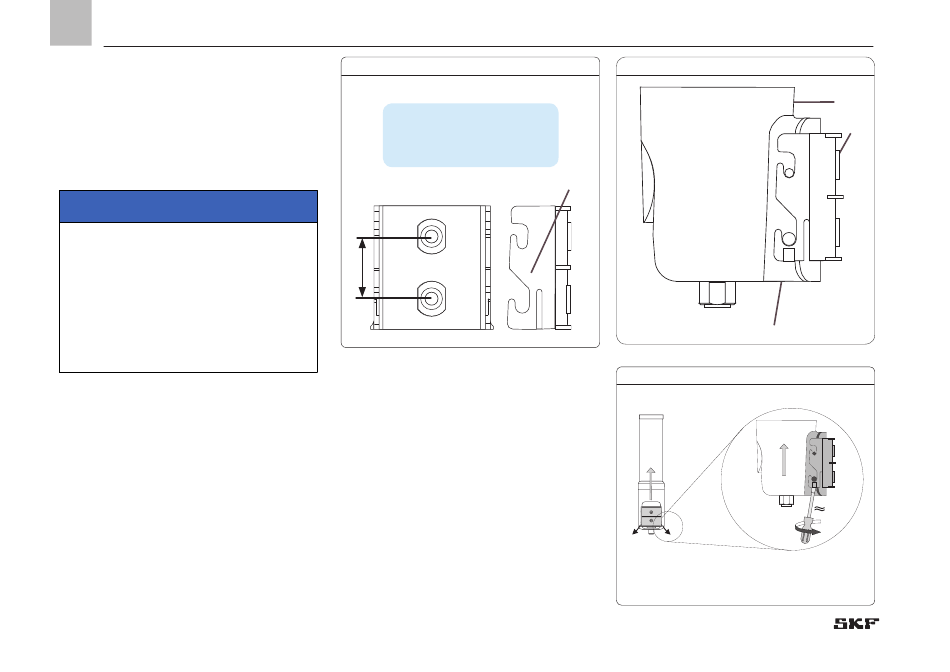 SKF