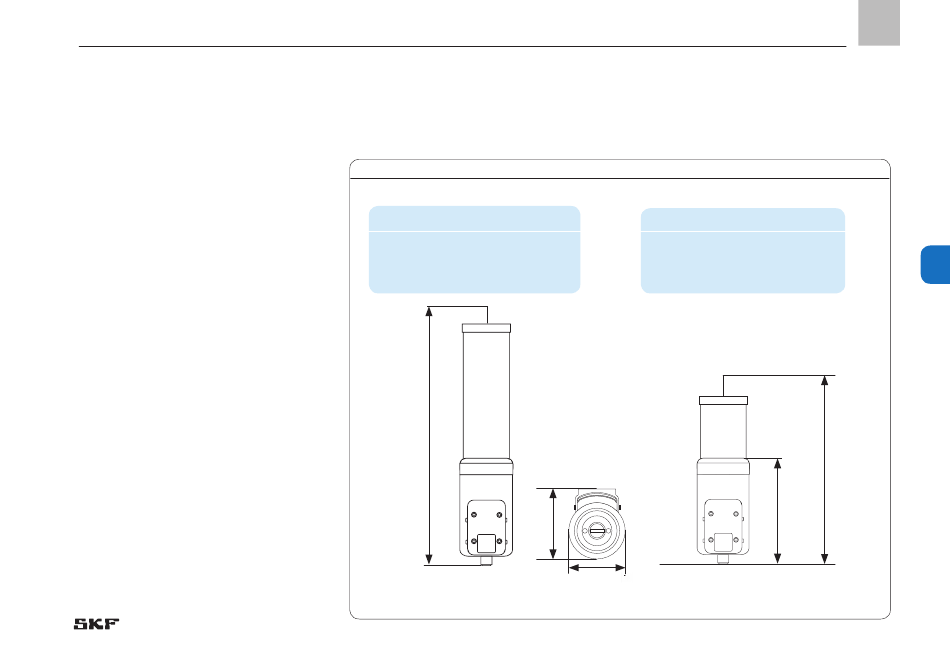 SKF