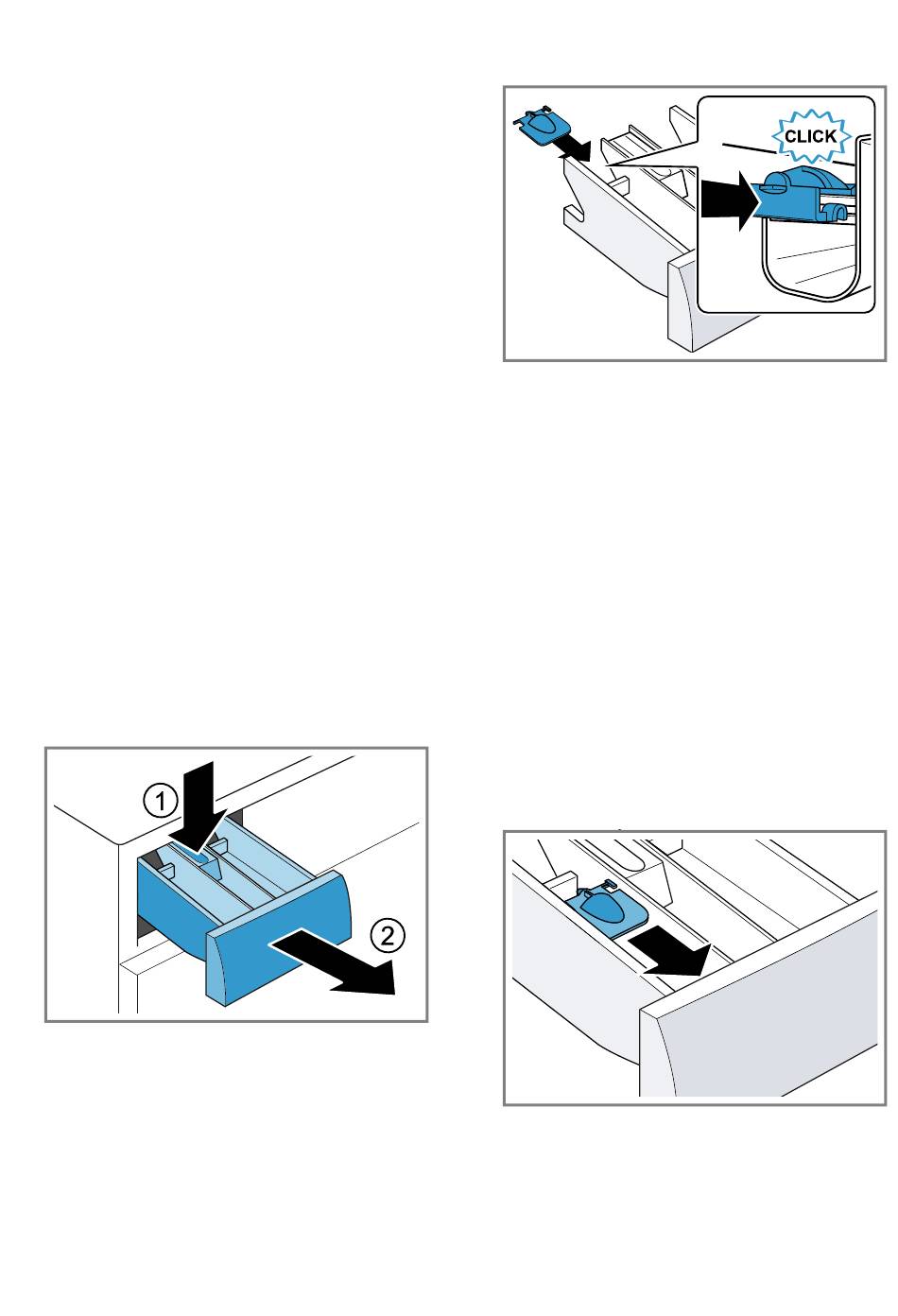 CLICK

1

2