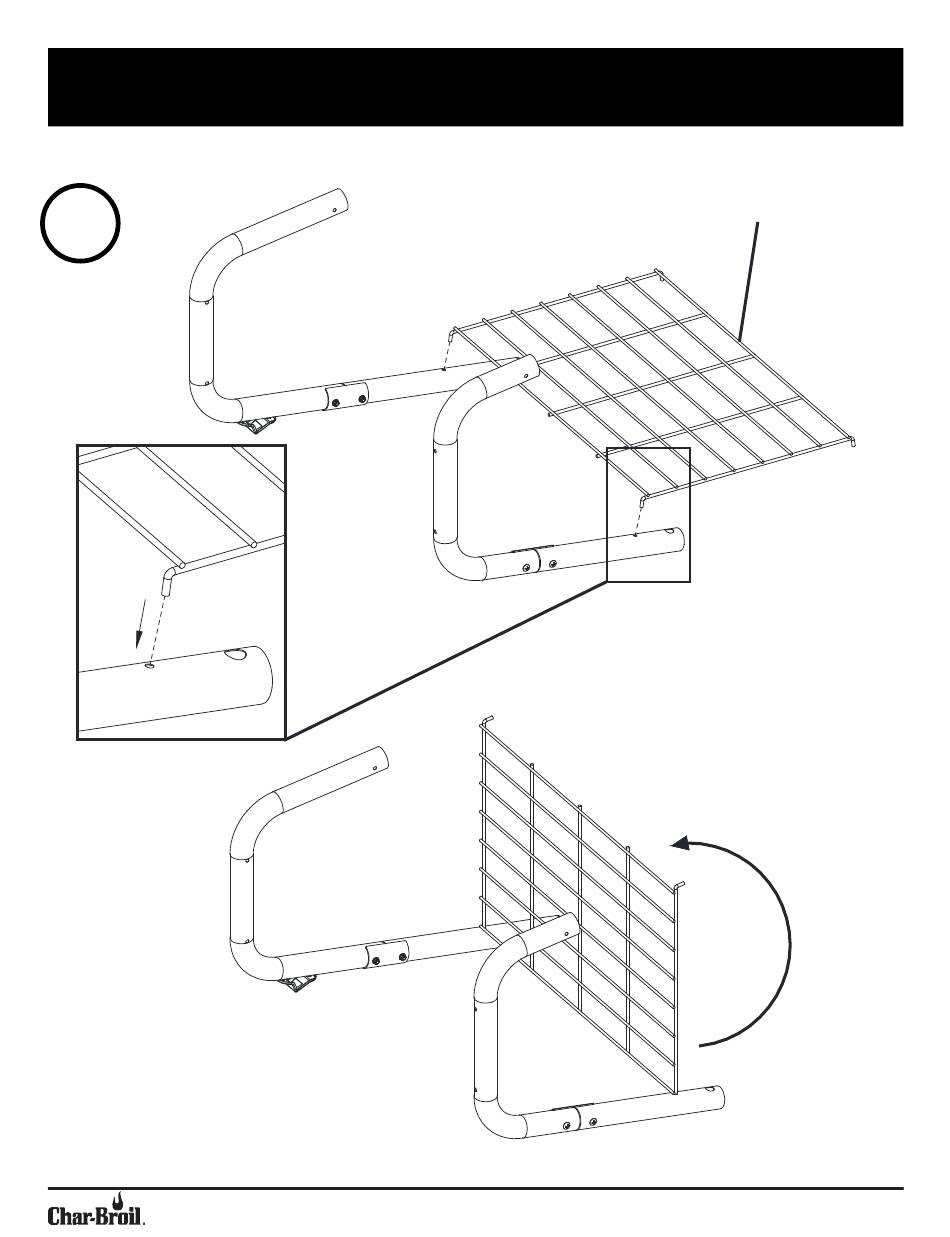 Char-Broil.