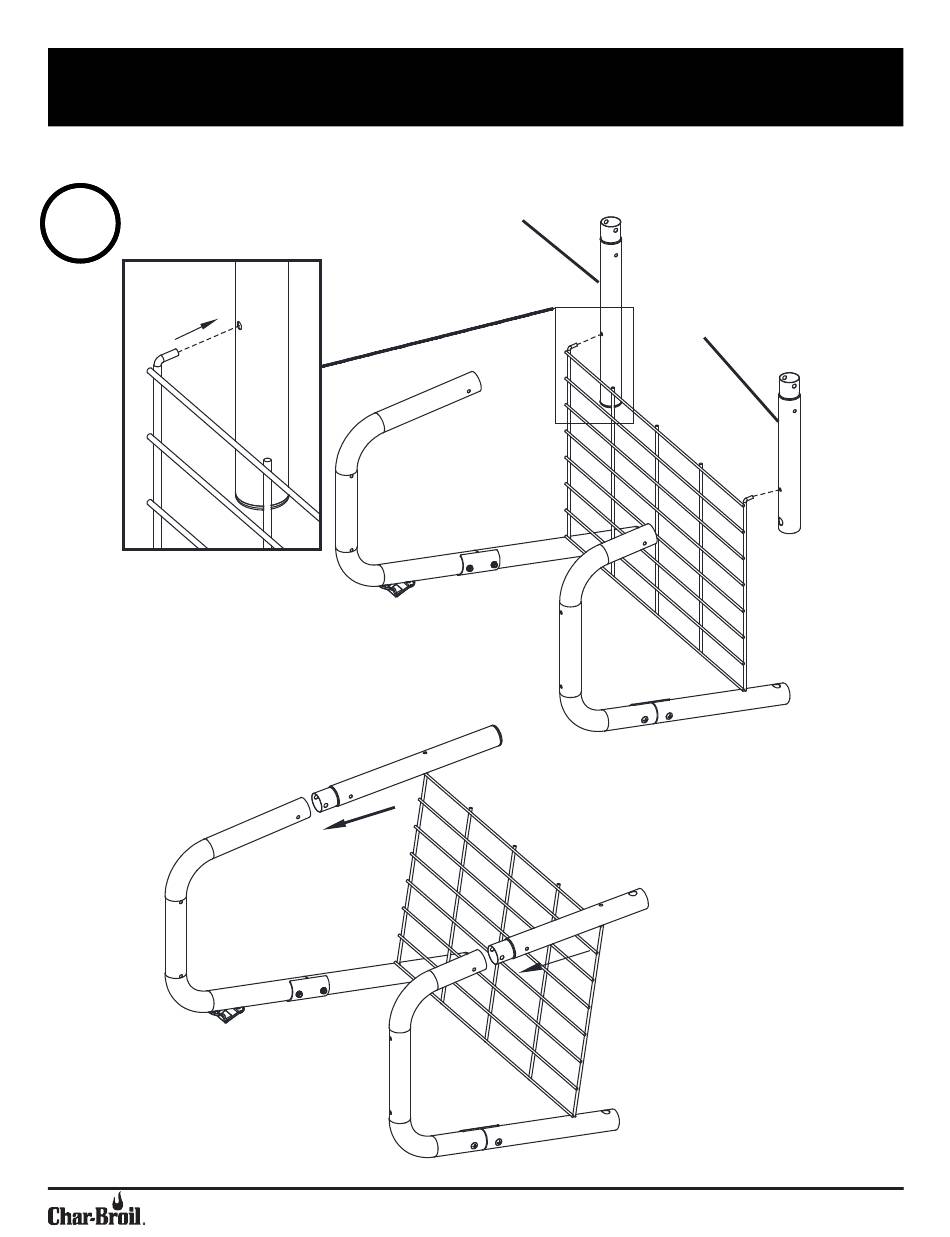 Char-Broil.