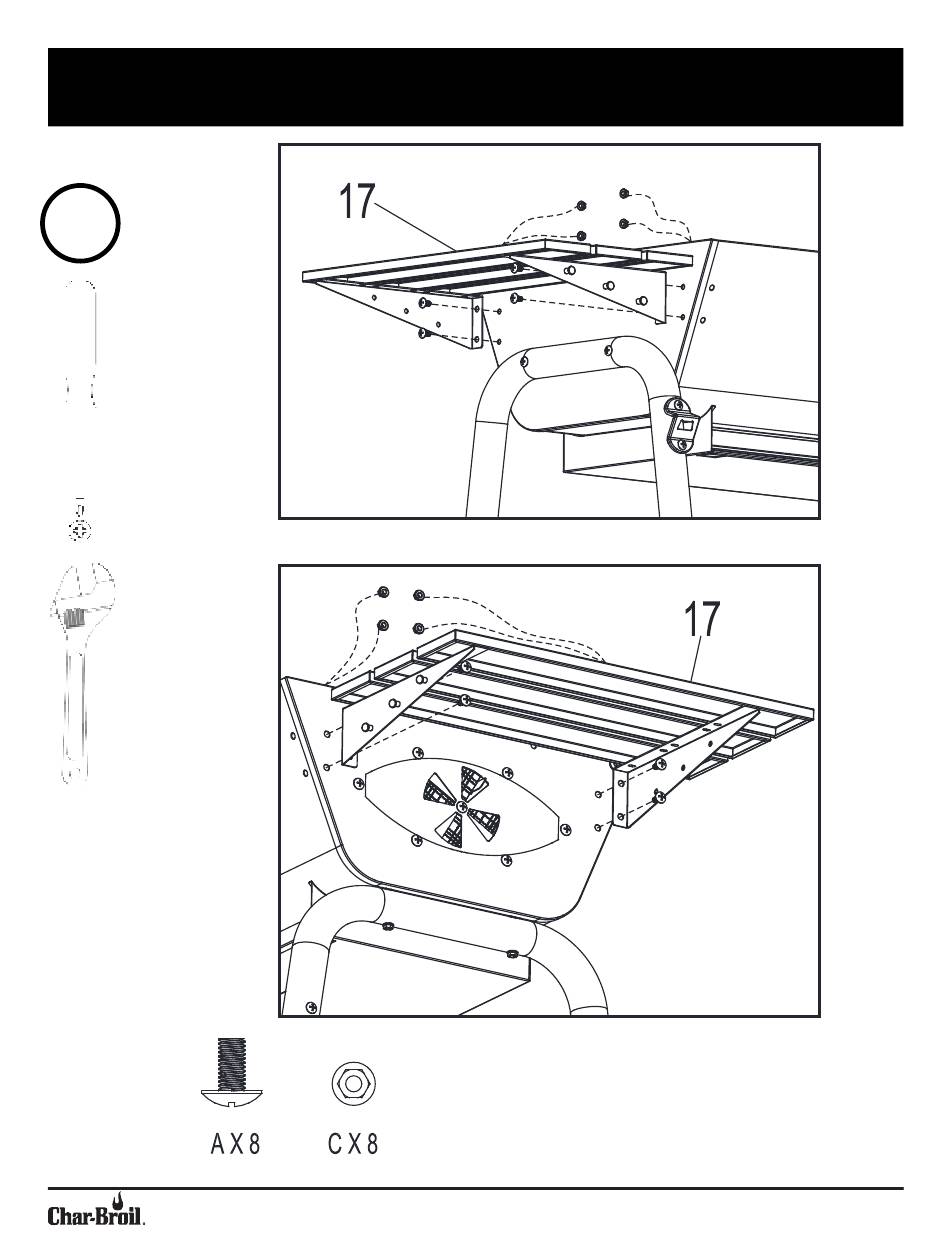 17

17

A X 8

C X 8

Char-Broil.