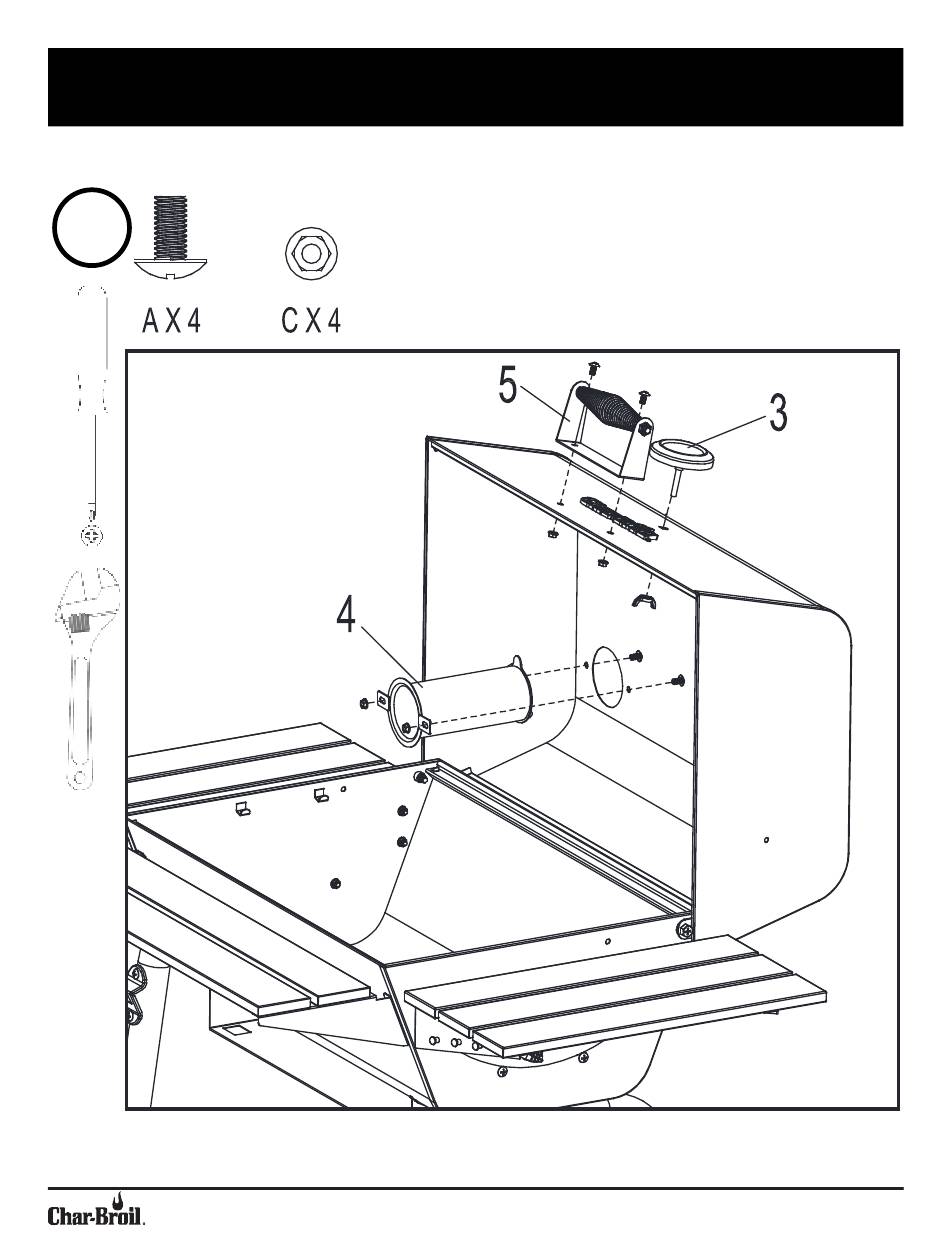 A X 4

C X 4

5

3

4

Char-Broil.