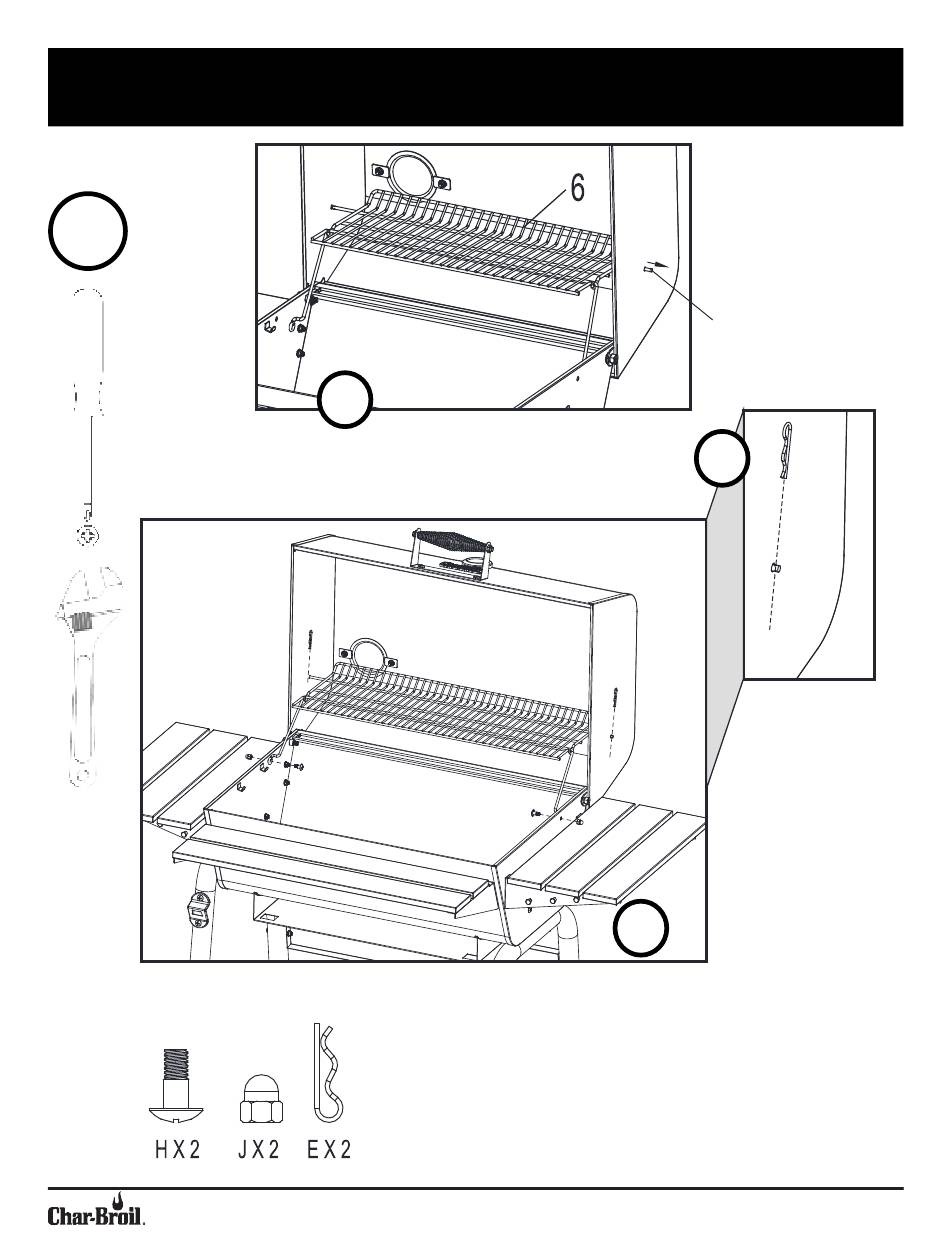 6

H X 2   J X 2   E X 2

Char-Broil.