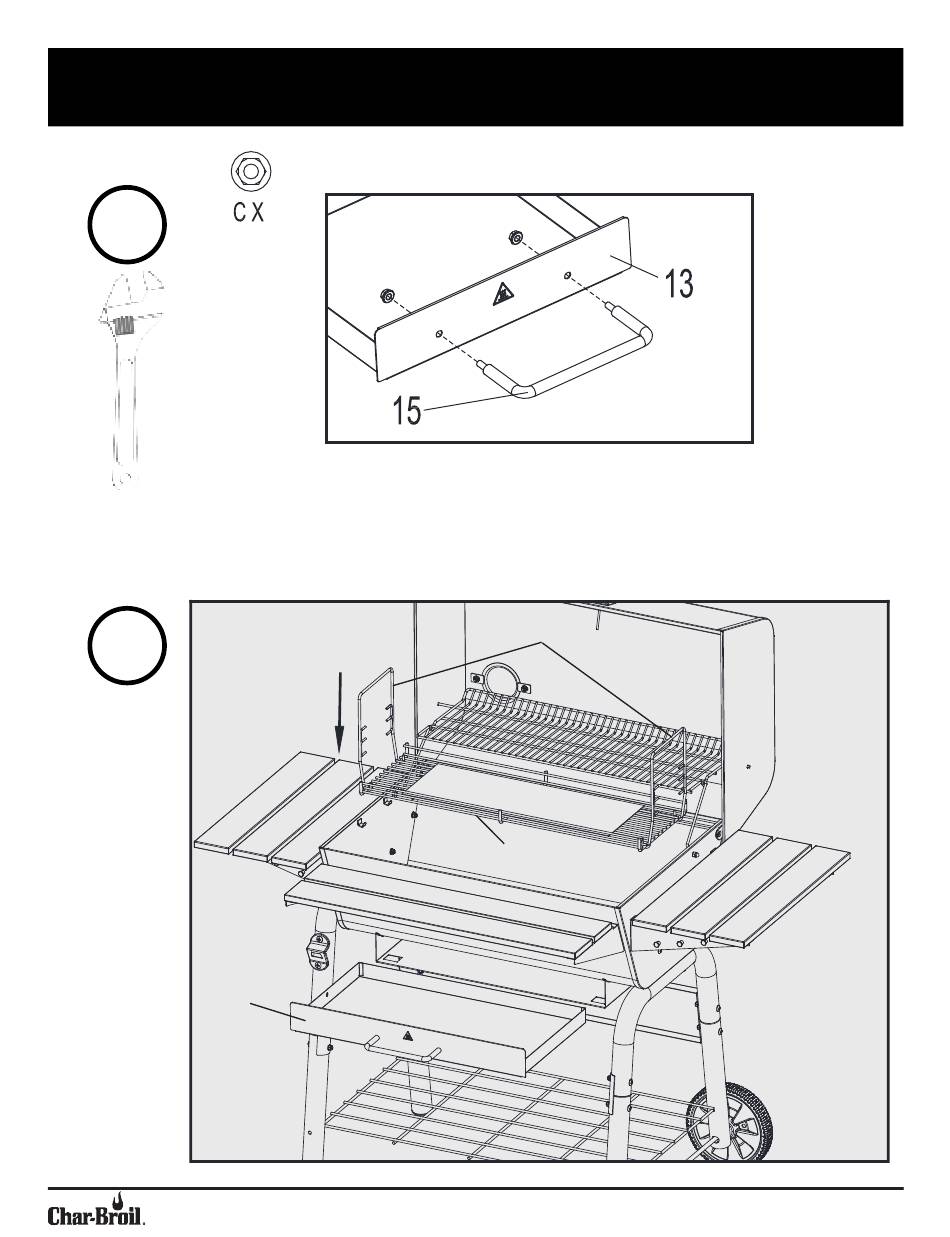 C X

13

15

Char-Broil.