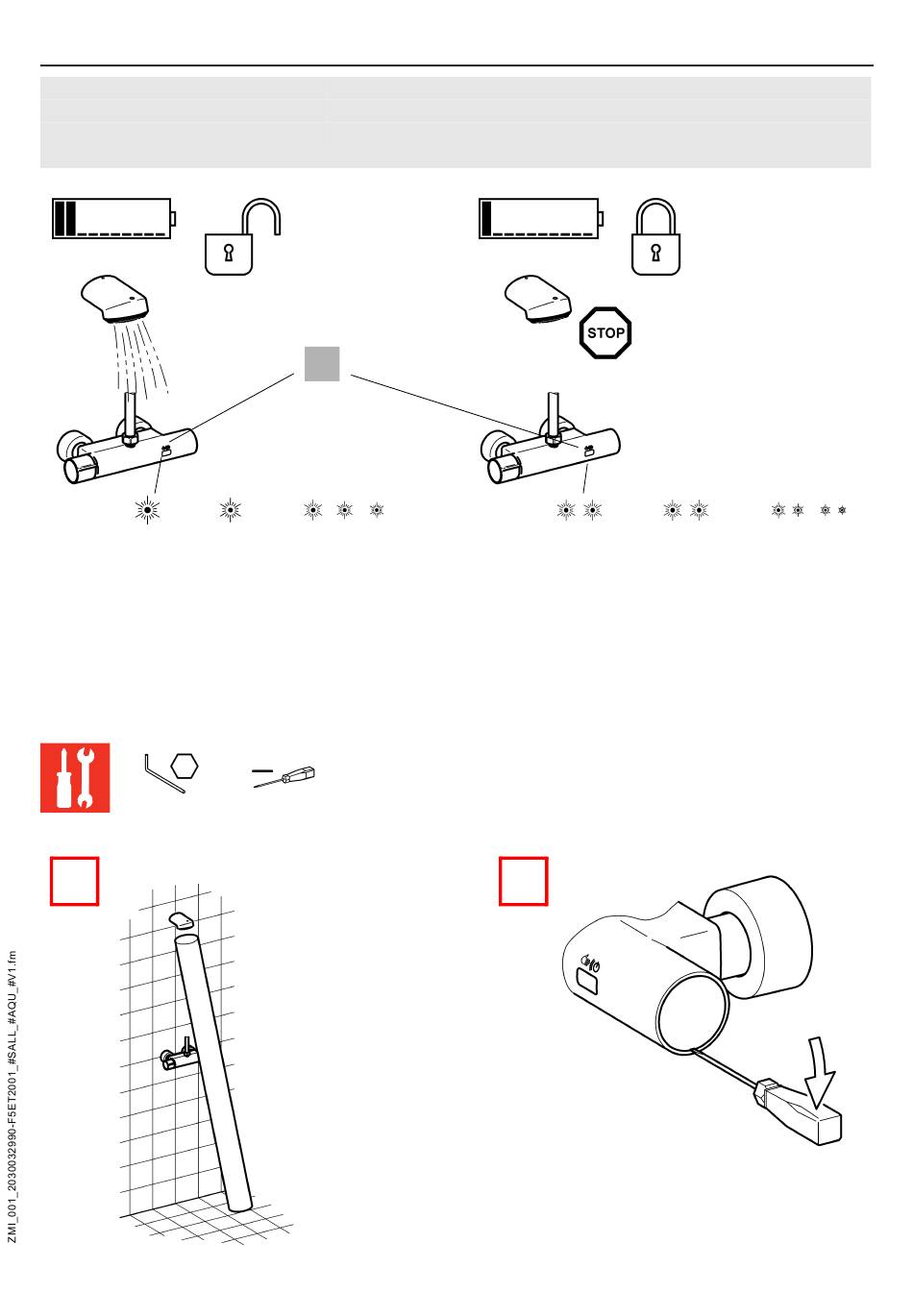 STOP

ZMI_001_2030032990-F5ET2001_#SALL_#AQU_#V1.fm