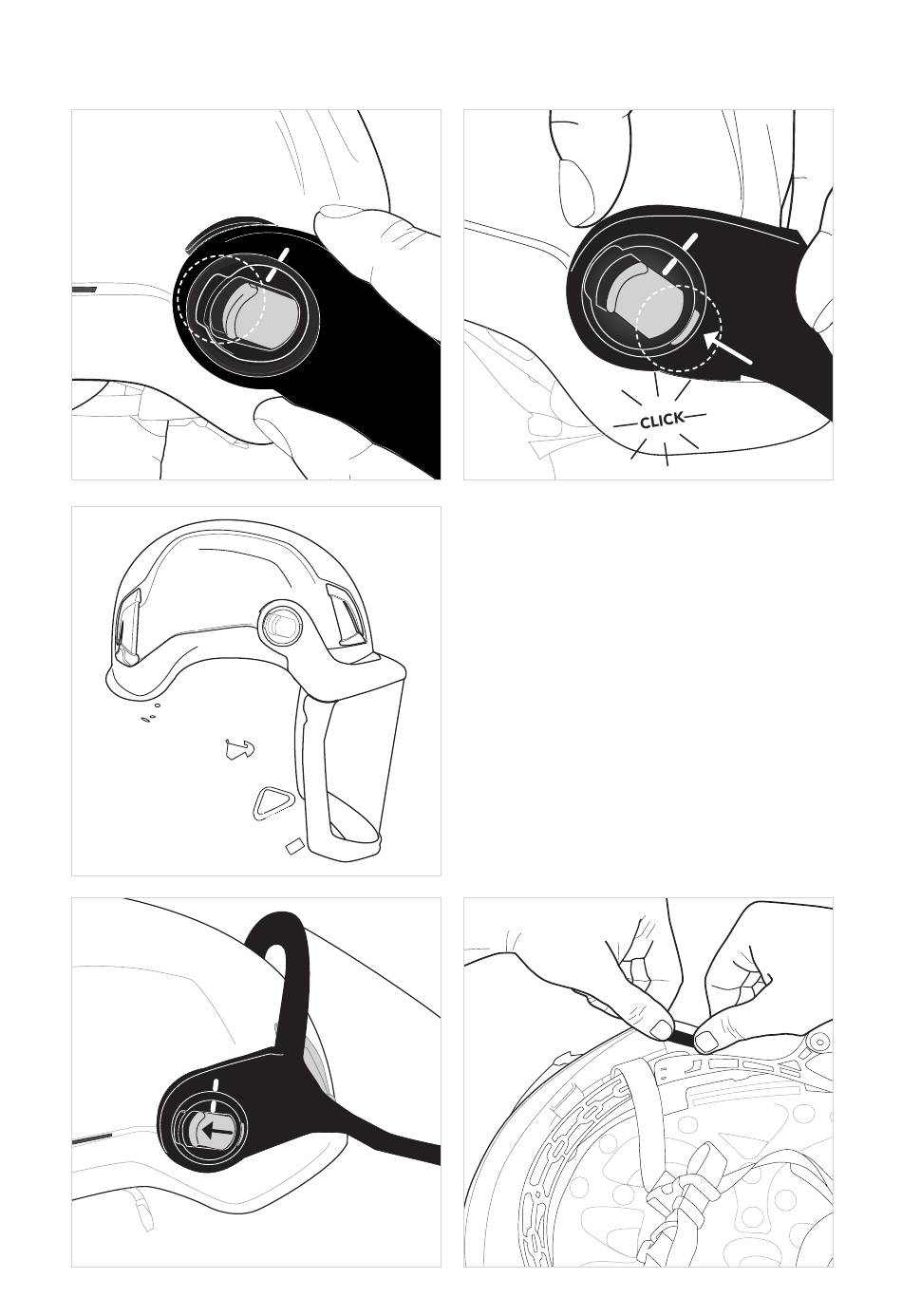 CLICK