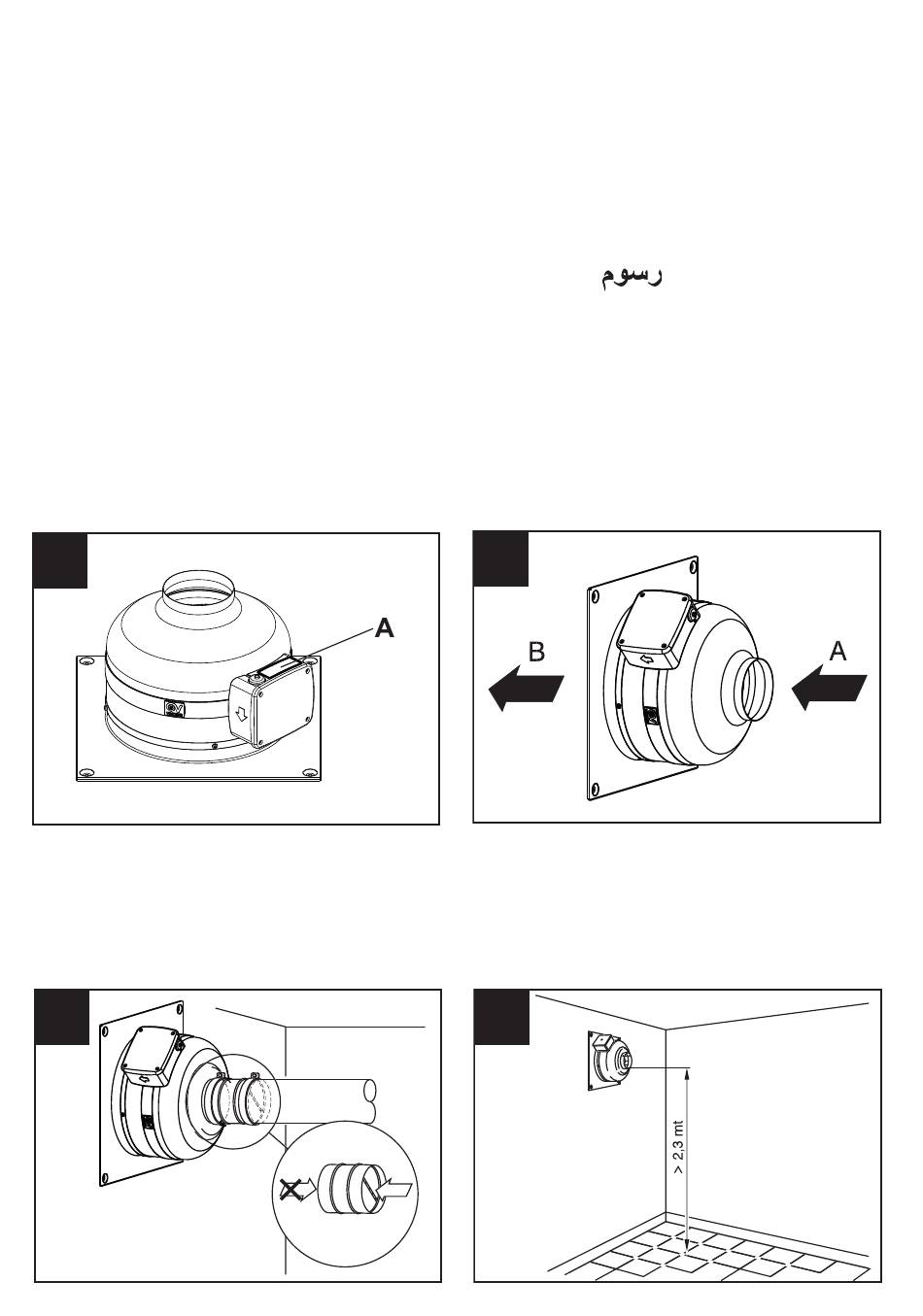 رسوم

A

B

A

> 2,3 mt