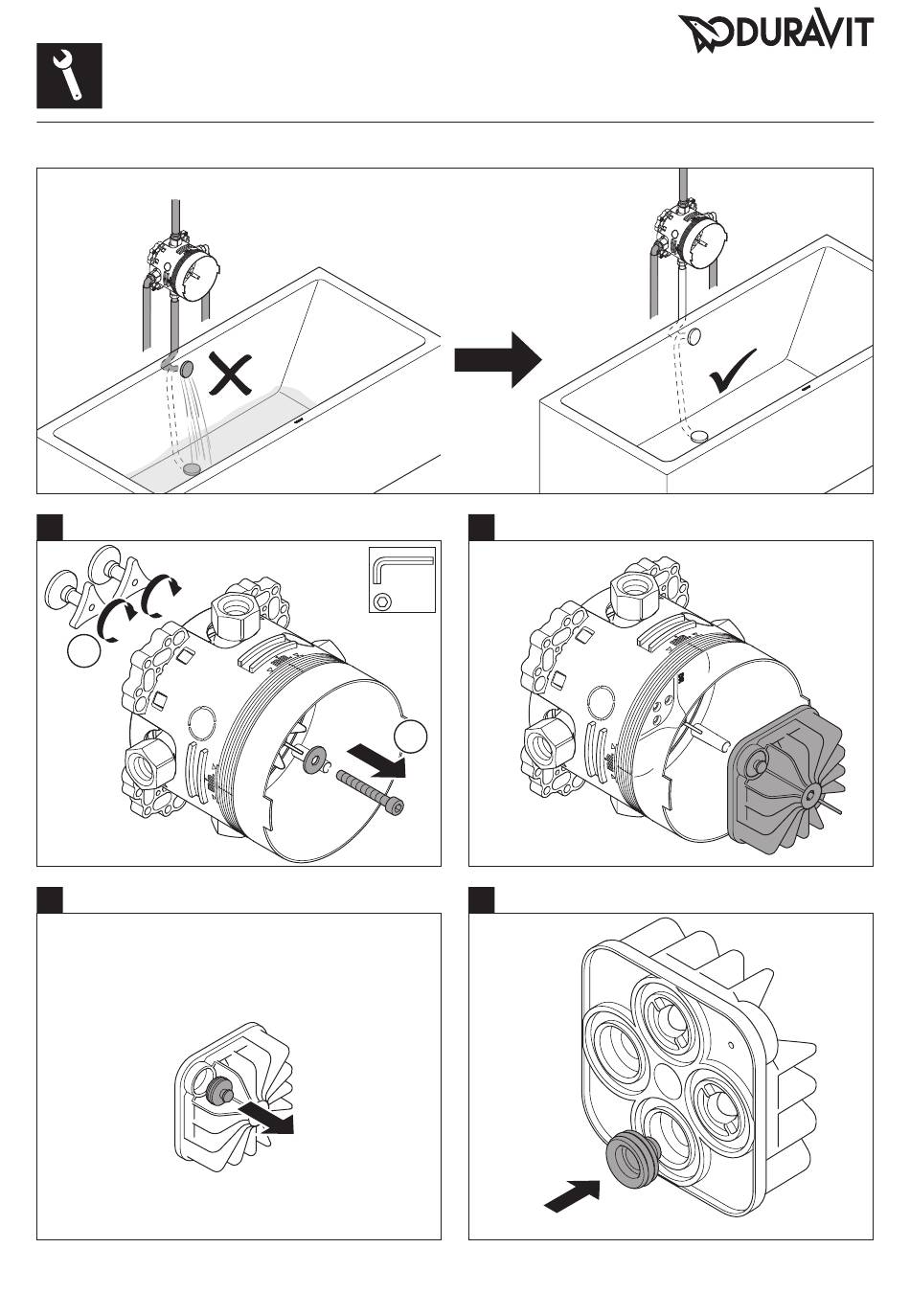 DURAVIT