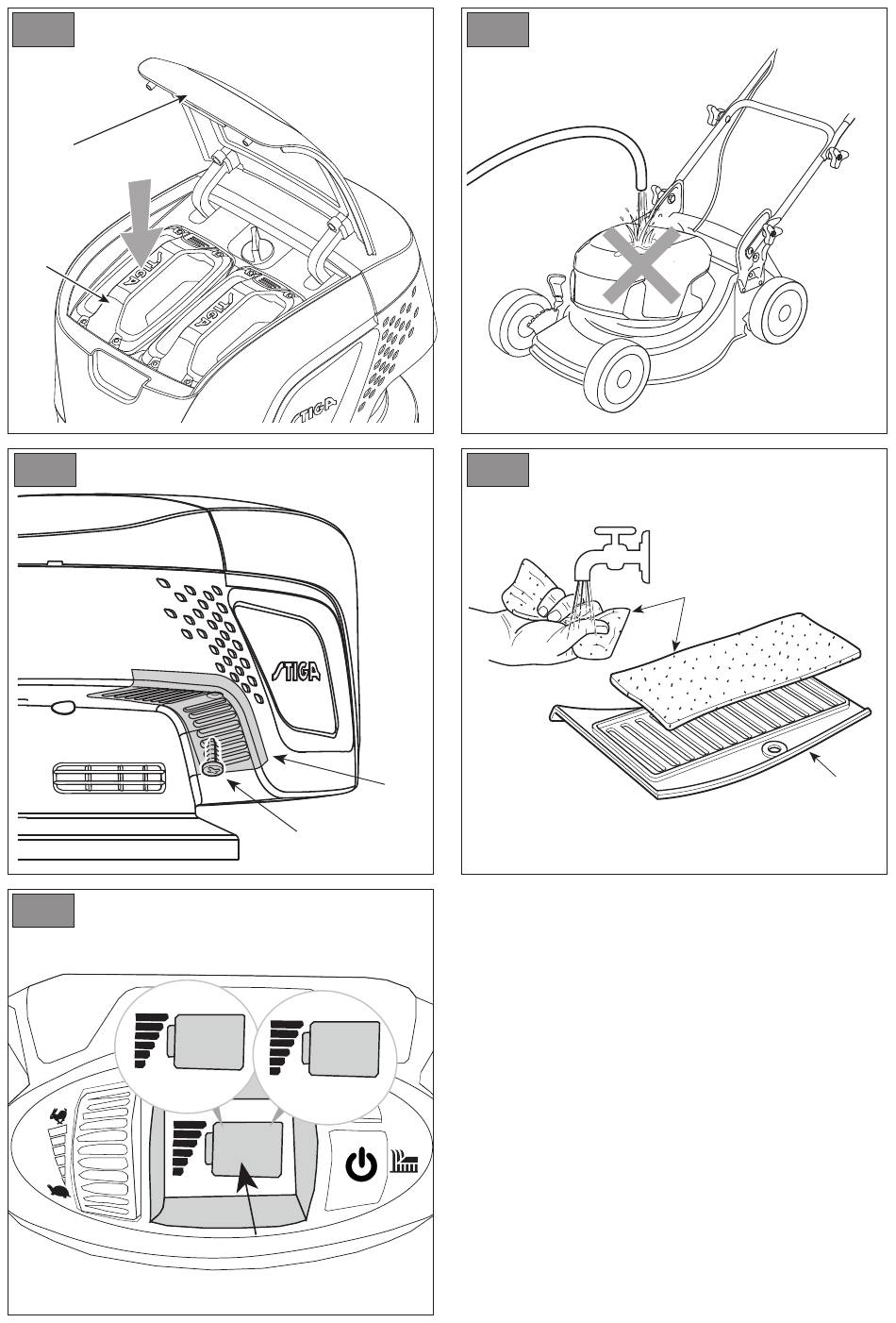 STIGA

STIGA

STIGA

STIGA