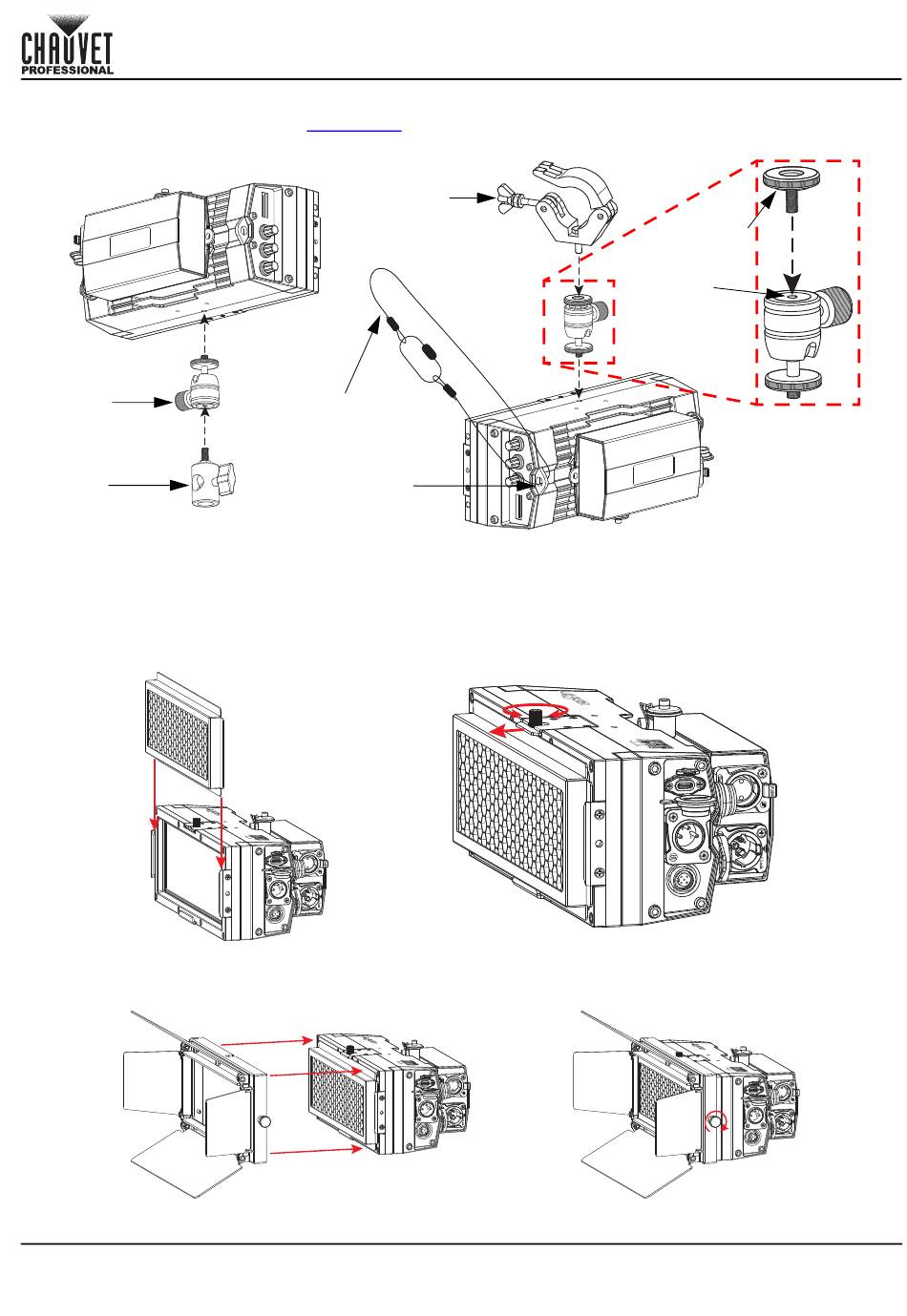 CHAUVET
PROFESSIONAL