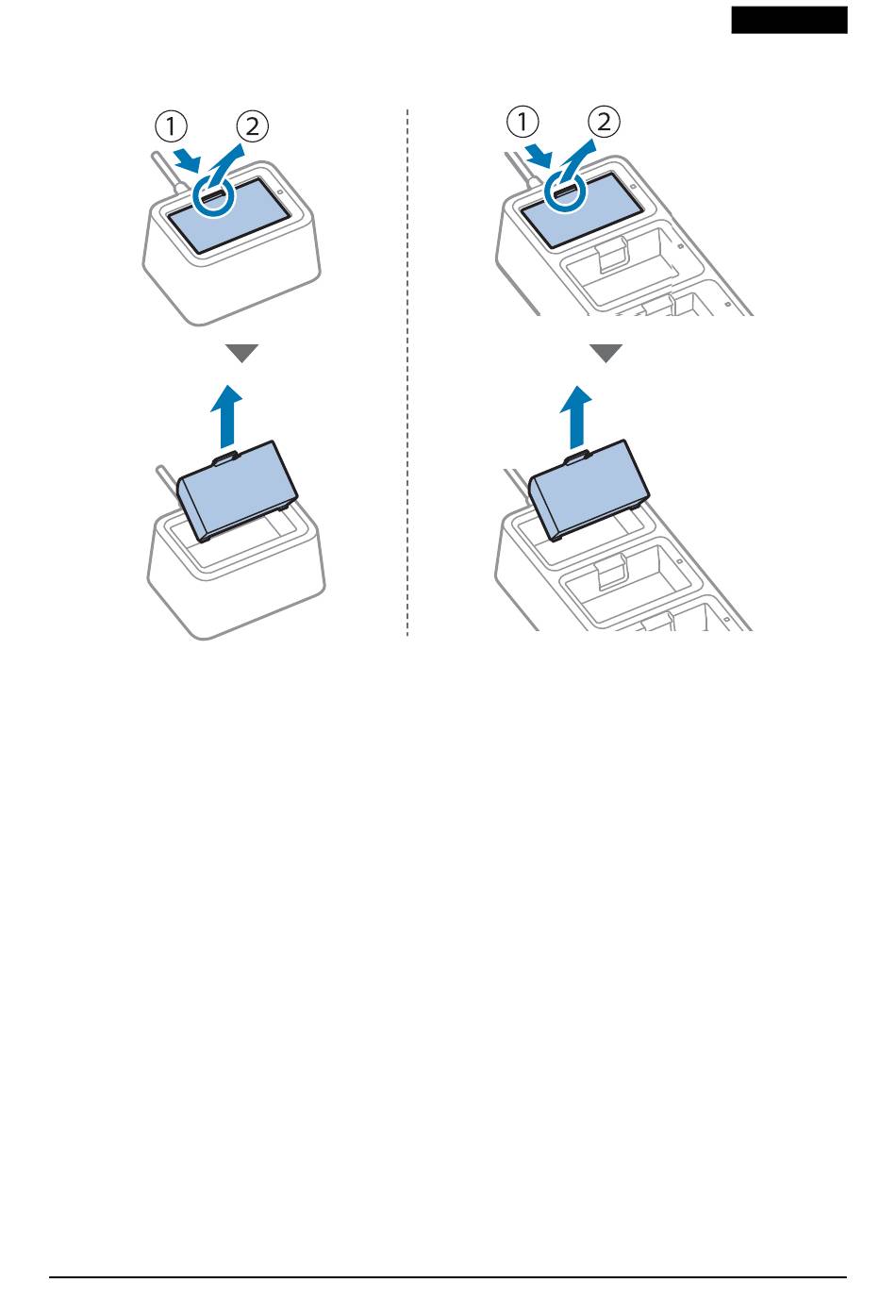 ①
②
①
②