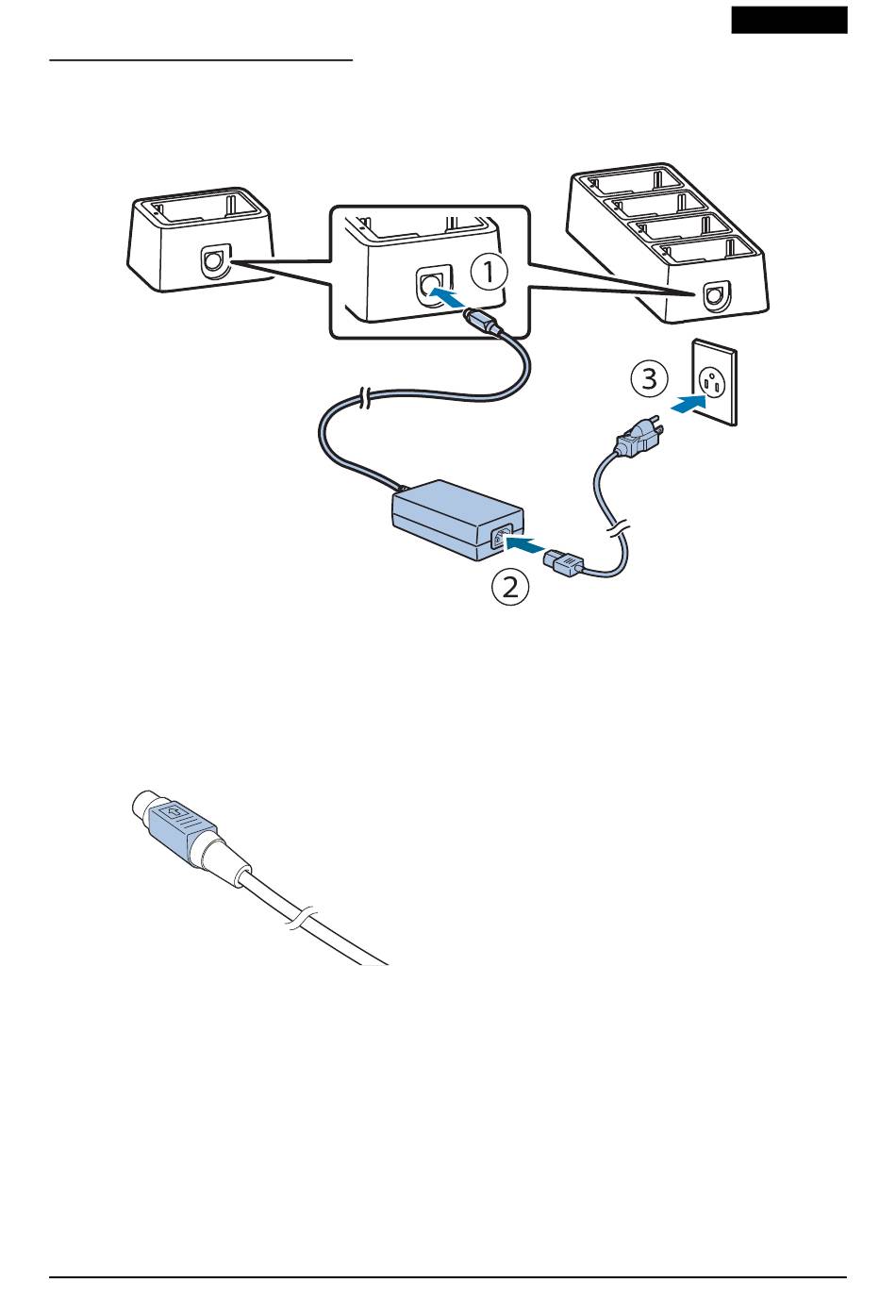 1

3

2