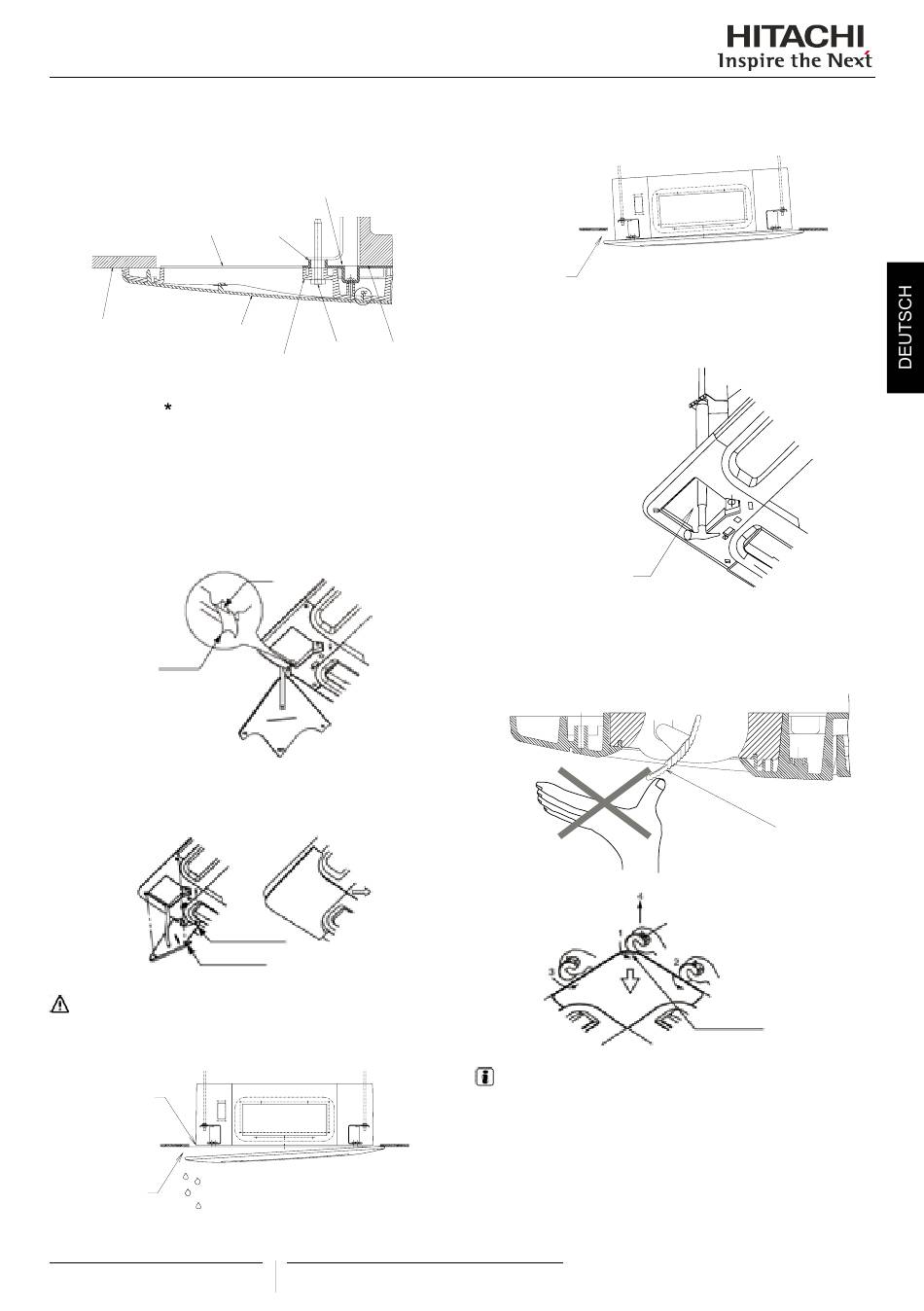 HITACHI
Inspire the Next

DEUTSCH

*

4

1

3

2