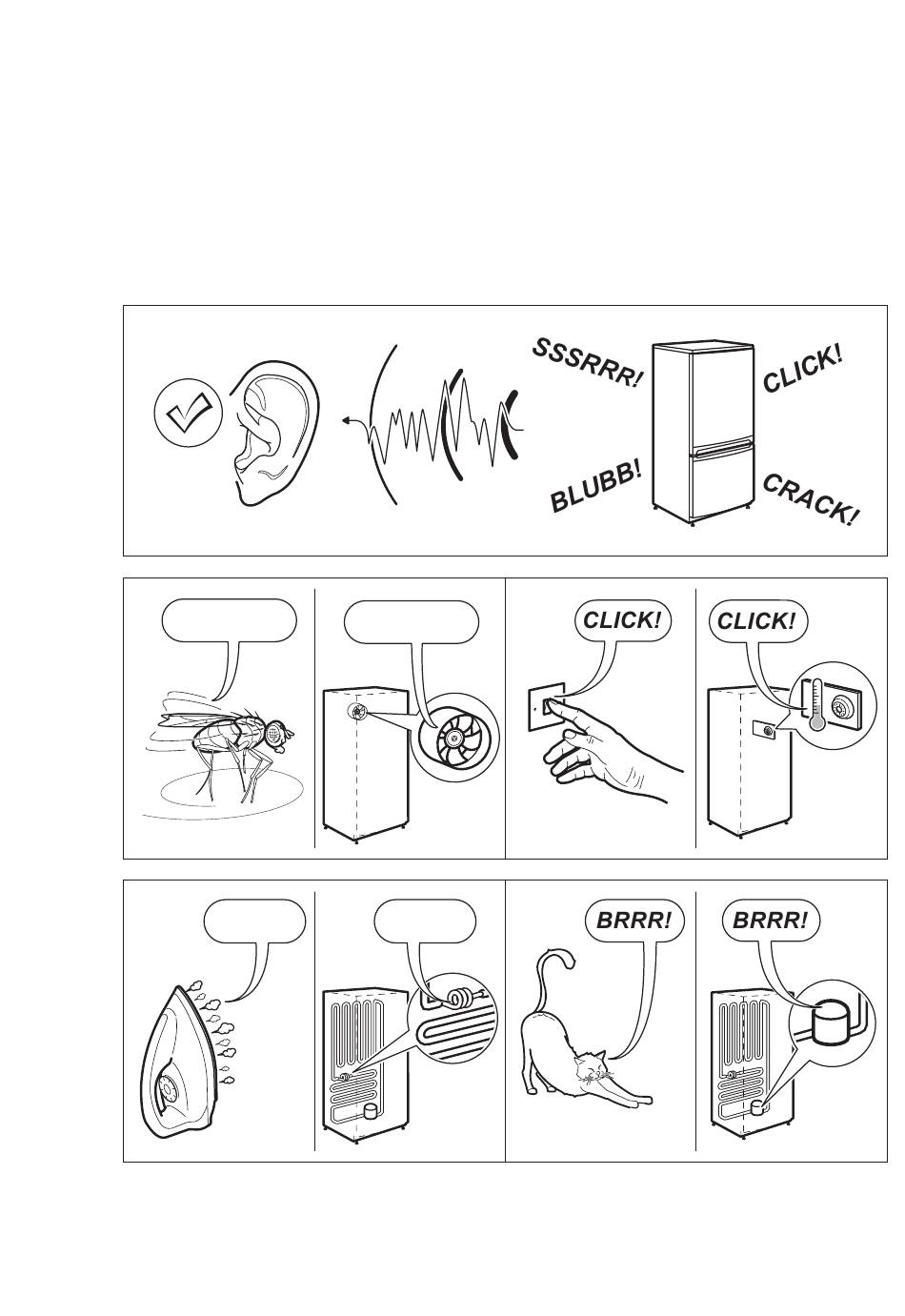 SSSRRR!

CLICK!

BLUBB!

CRACK!

CLICK!

CLICK!

BRRR!

BRRR!