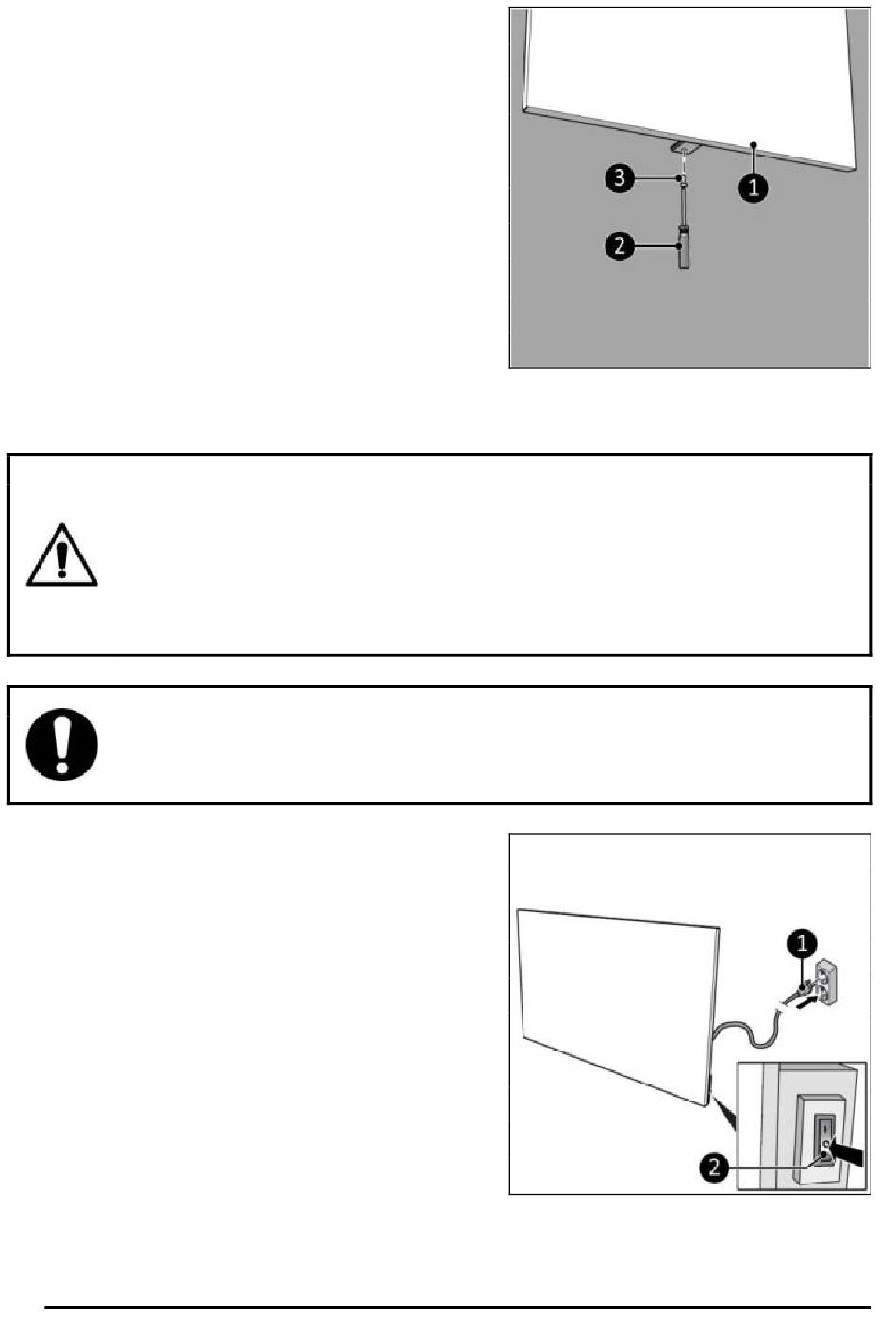 3
1
2

1
2