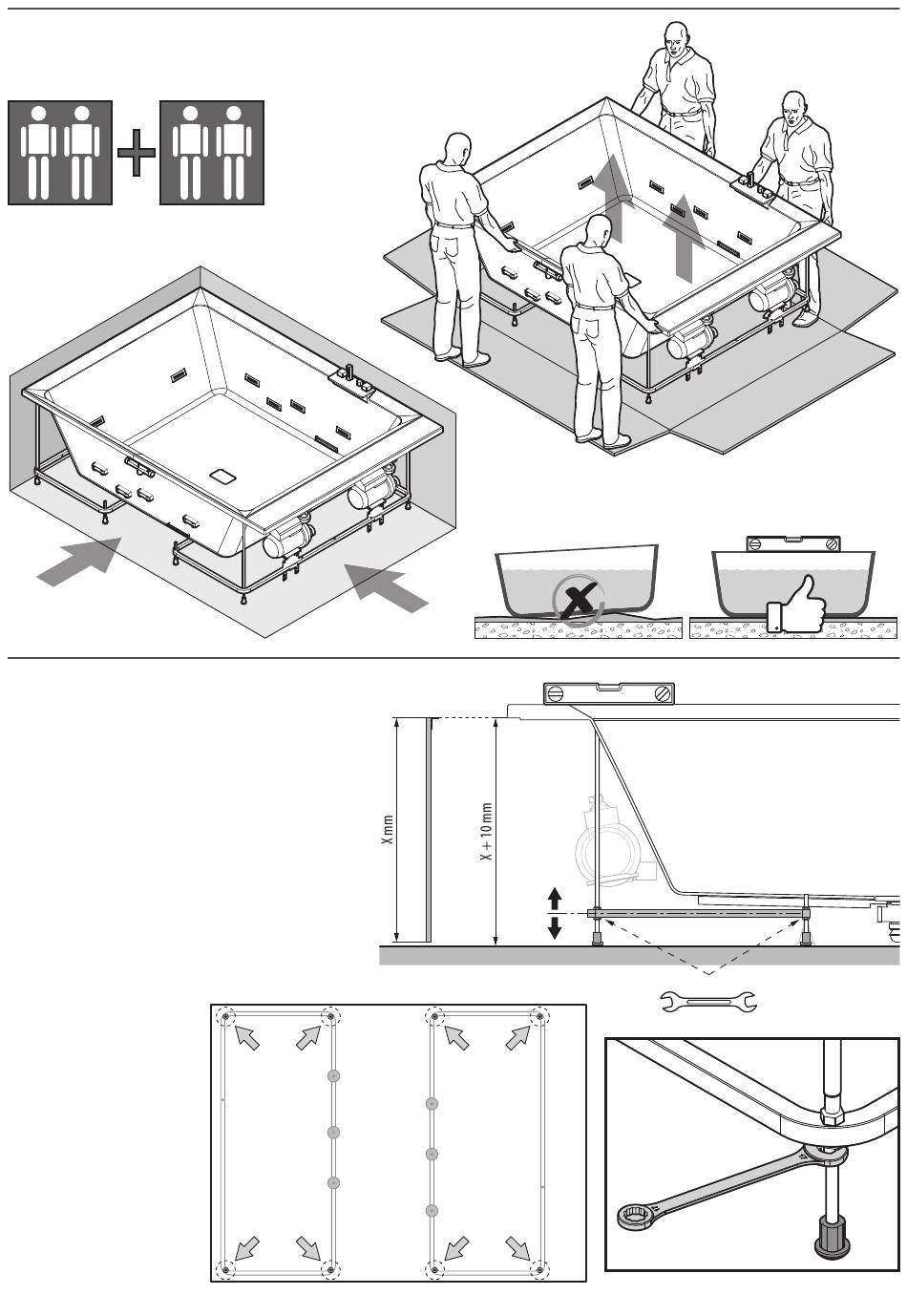 X mm

X + 10 mm