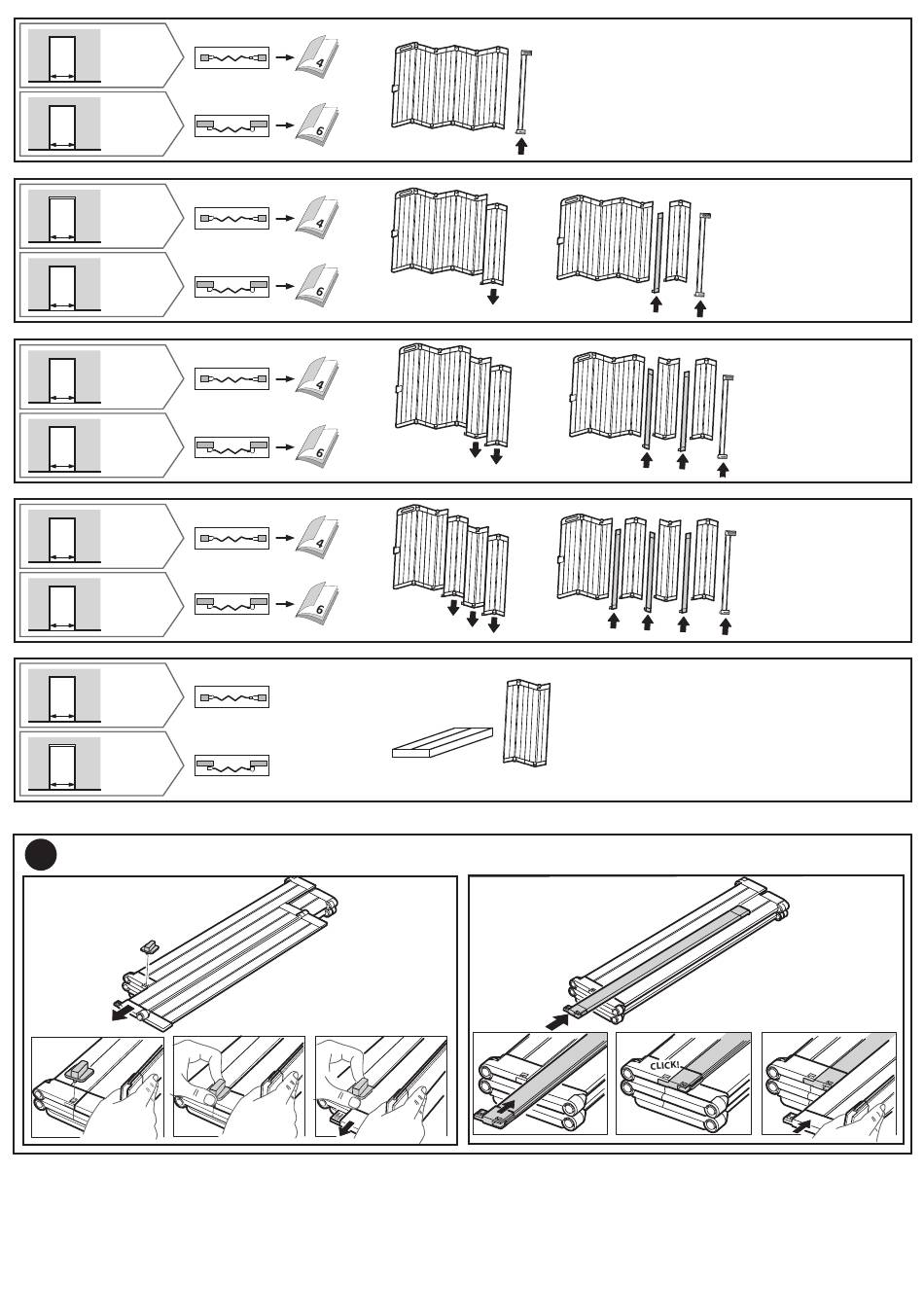 4

6

4

6

4

6

4

6

CLICK!