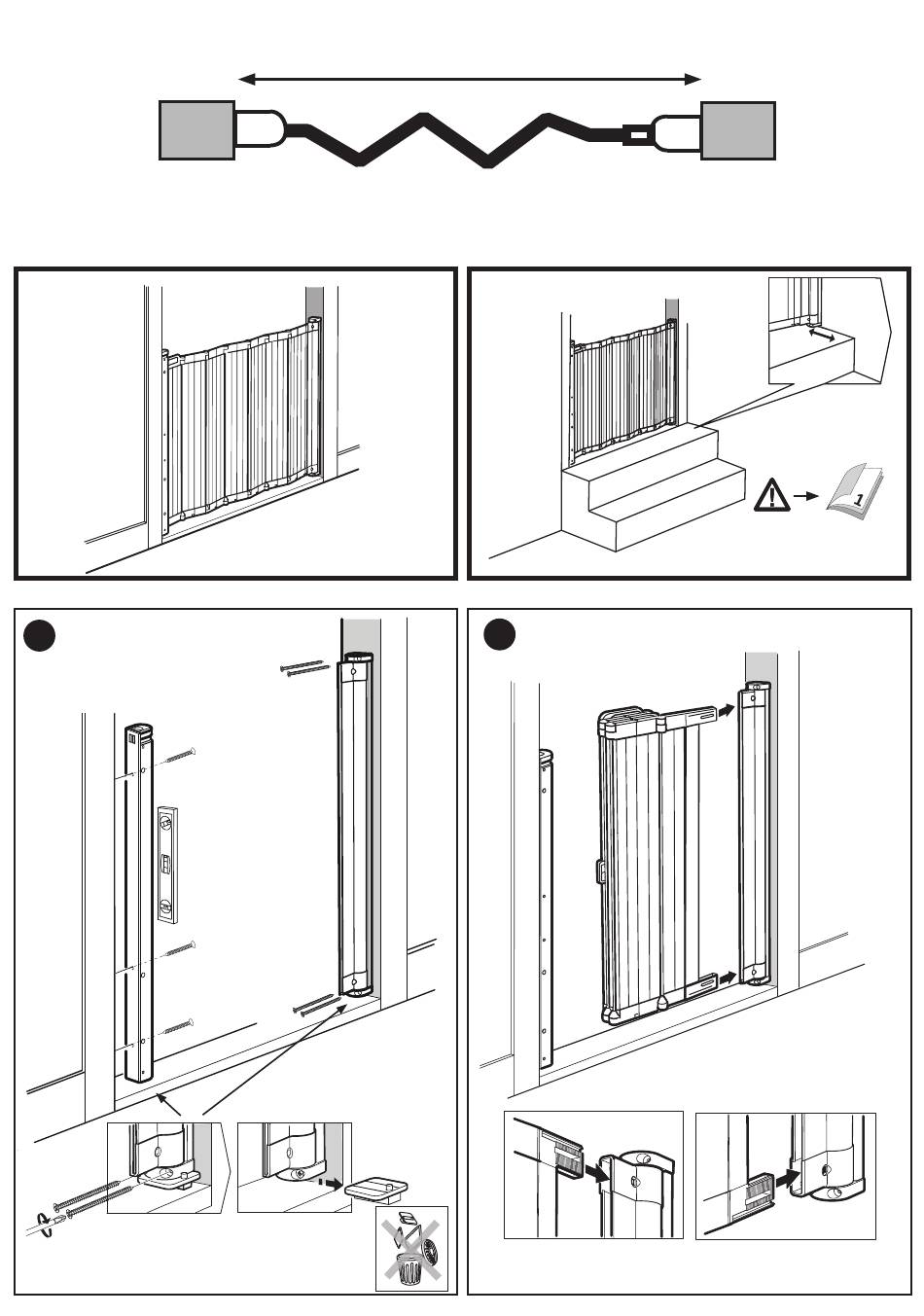 1