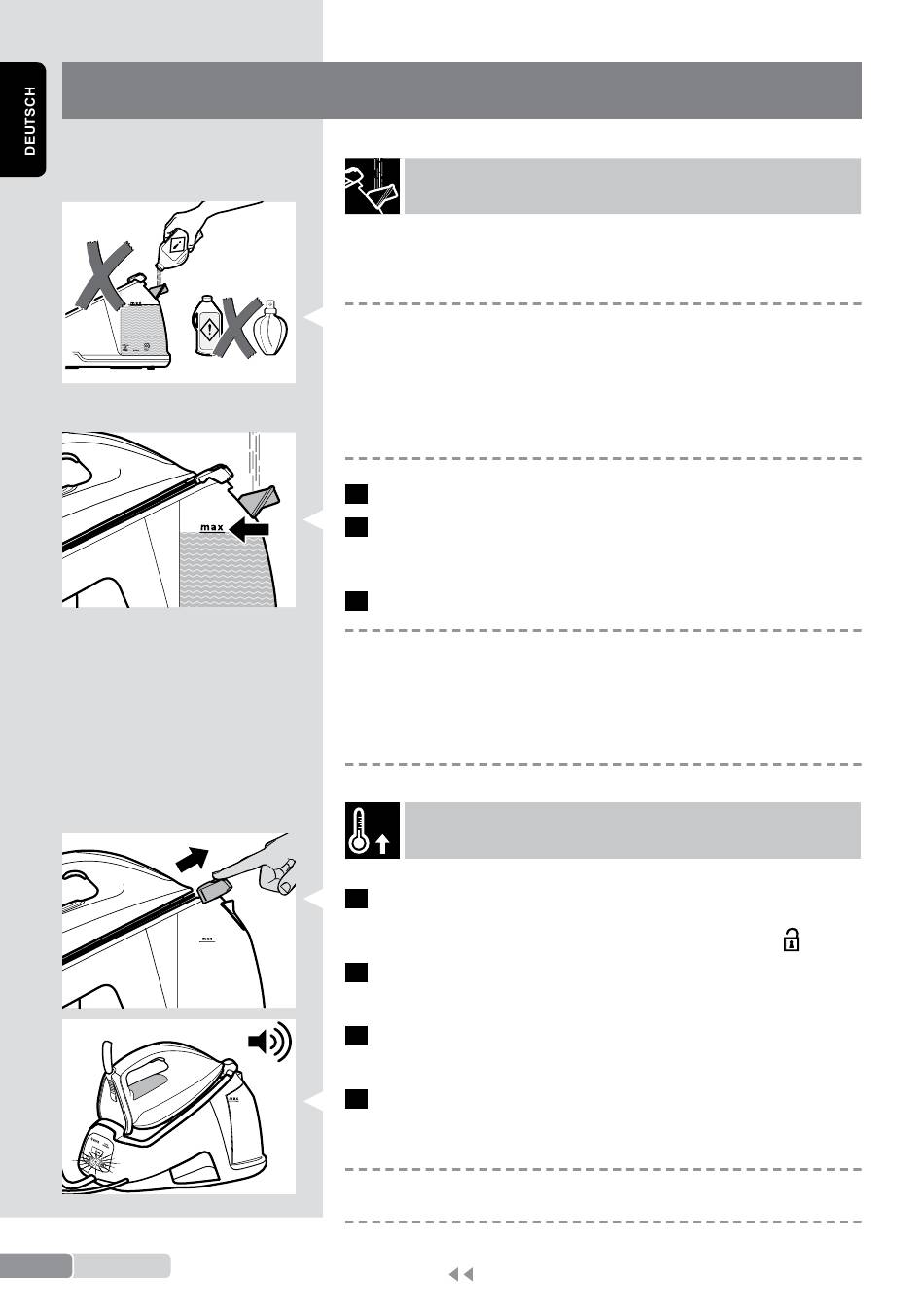 DEUTSCH

max

max

max

max